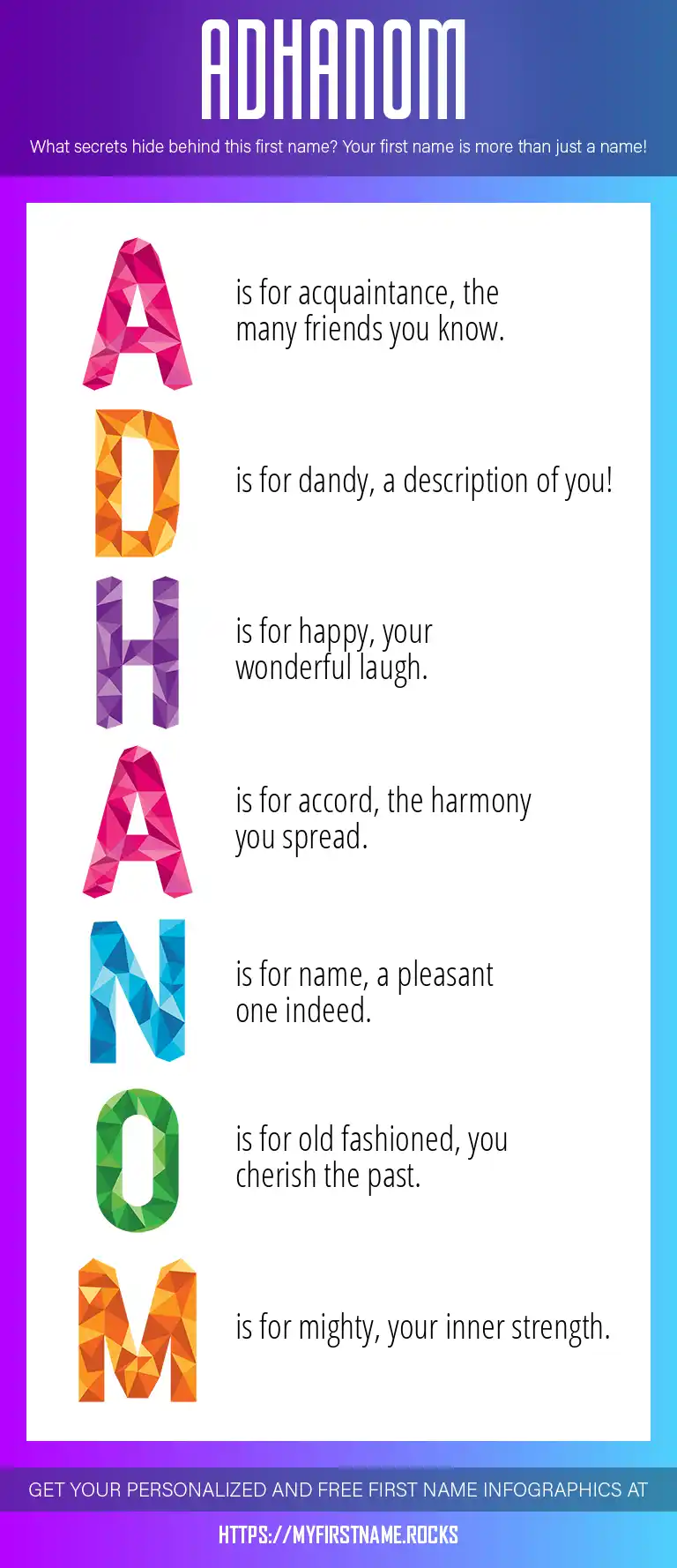 ADHANOM

What secrets hide behind this first name? Your first name is more than just a name!

A is for acquaintance, the many friends you know.

D is for dandy, a description of you!

H is for happy, your wonderful laugh.

A is for accord, the harmony you spread.

N is for name, a pleasant one indeed.

O is for old fashioned, you cherish the past.

M is for mighty, your inner strength.

GET YOUR PERSONALIZED AND FREE FIRST NAME INFOGRAPHICS AT

HTTPS://MYFIRSTNAME.ROCKS