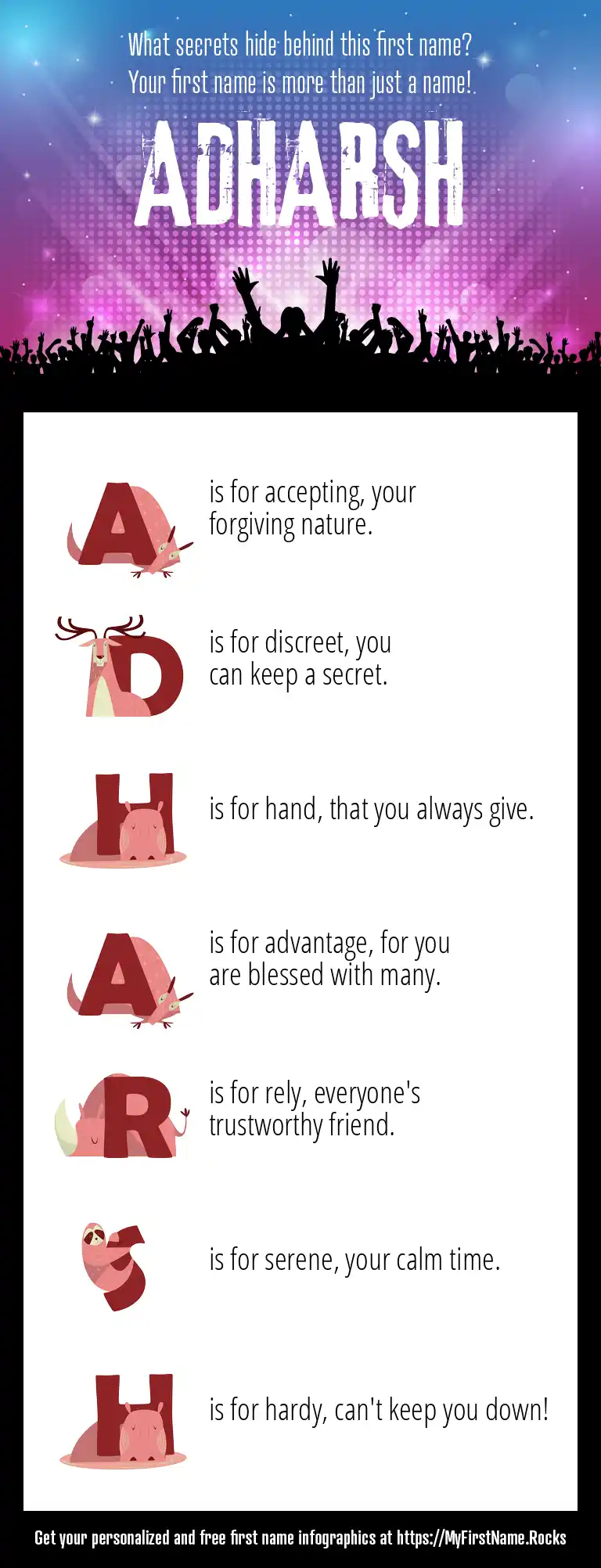 What secrets hide behind this first name?
Your first name is more than just a name!

ADHARSH

A is for accepting, your forgiving nature.

D is for discreet, you can keep a secret.

H is for hand, that you always give.

A is for advantage, for you are blessed with many.

R is for rely, everyone's trustworthy friend.

S is for serene, your calm time.

H is for hardy, can't keep you down!

Get your personalized and free first name infographics at https://MyFirstName.Rocks