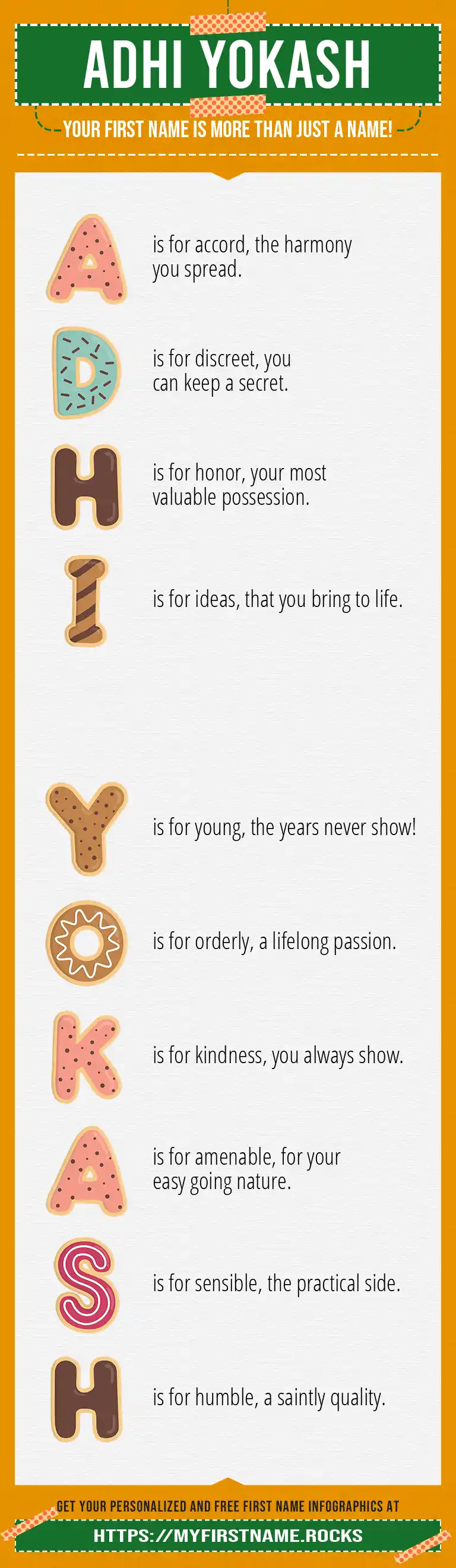 ADHI YOKASH

YOUR FIRST NAME IS MORE THAN JUST A NAME!

A is for accord, the harmony you spread.

D is for discreet, you can keep a secret.

H is for honor, your most valuable possession.

I is for ideas, that you bring to life.

Y is for young, the years never show!

O is for orderly, a lifelong passion.

K is for kindness, you always show.

A is for amenable, for your easy going nature.

S is for sensible, the practical side.

H is for humble, a saintly quality.

GET YOUR PERSONALIZED AND FREE FIRST NAME INFOGRAPHICS AT

HTTPS://MYFIRSTNAME.ROCKS