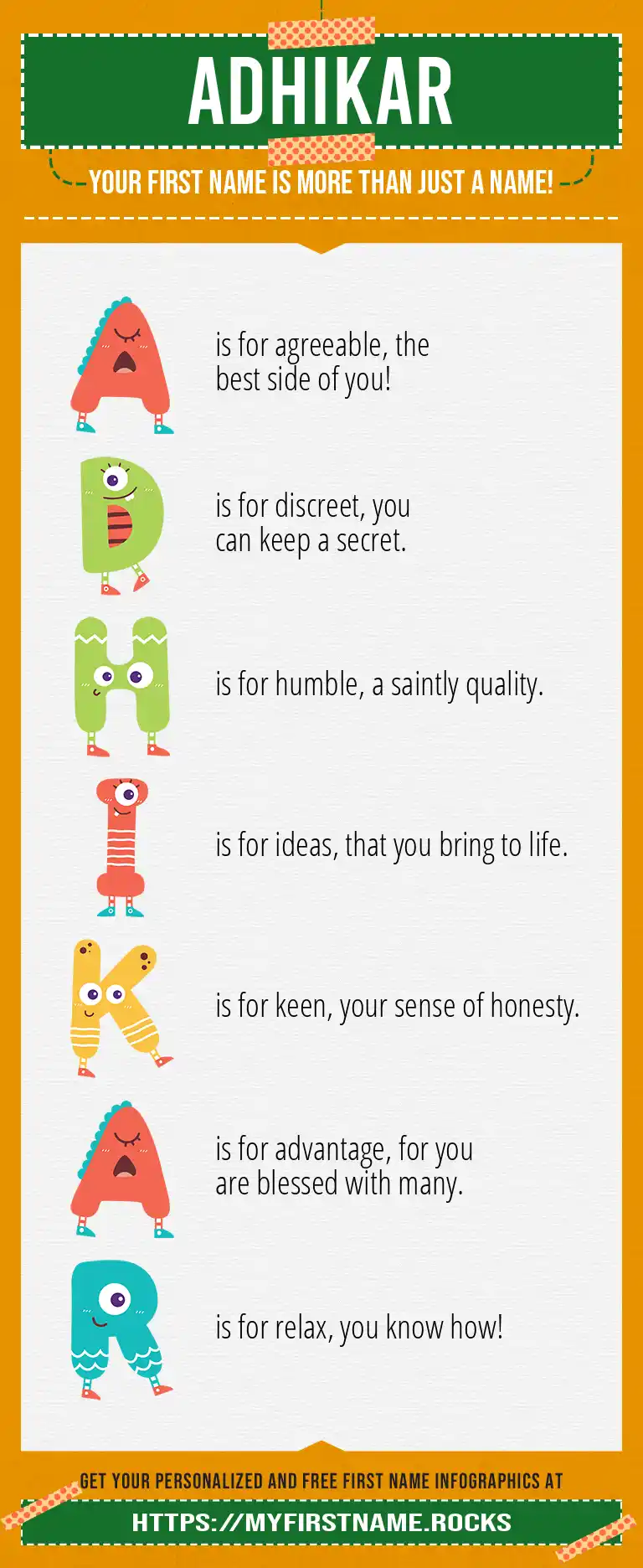 ADHIKAR

YOUR FIRST NAME IS MORE THAN JUST A NAME!

A is for agreeable, the best side of you!

D is for discreet, you can keep a secret.

H is for humble, a saintly quality.

I is for ideas, that you bring to life.

K is for keen, your sense of honesty.

A is for advantage, for you are blessed with many.

R is for relax, you know how!

GET YOUR PERSONALIZED AND FREE FIRST NAME INFOGRAPHICS AT

HTTPS://MYFIRSTNAME.ROCKS