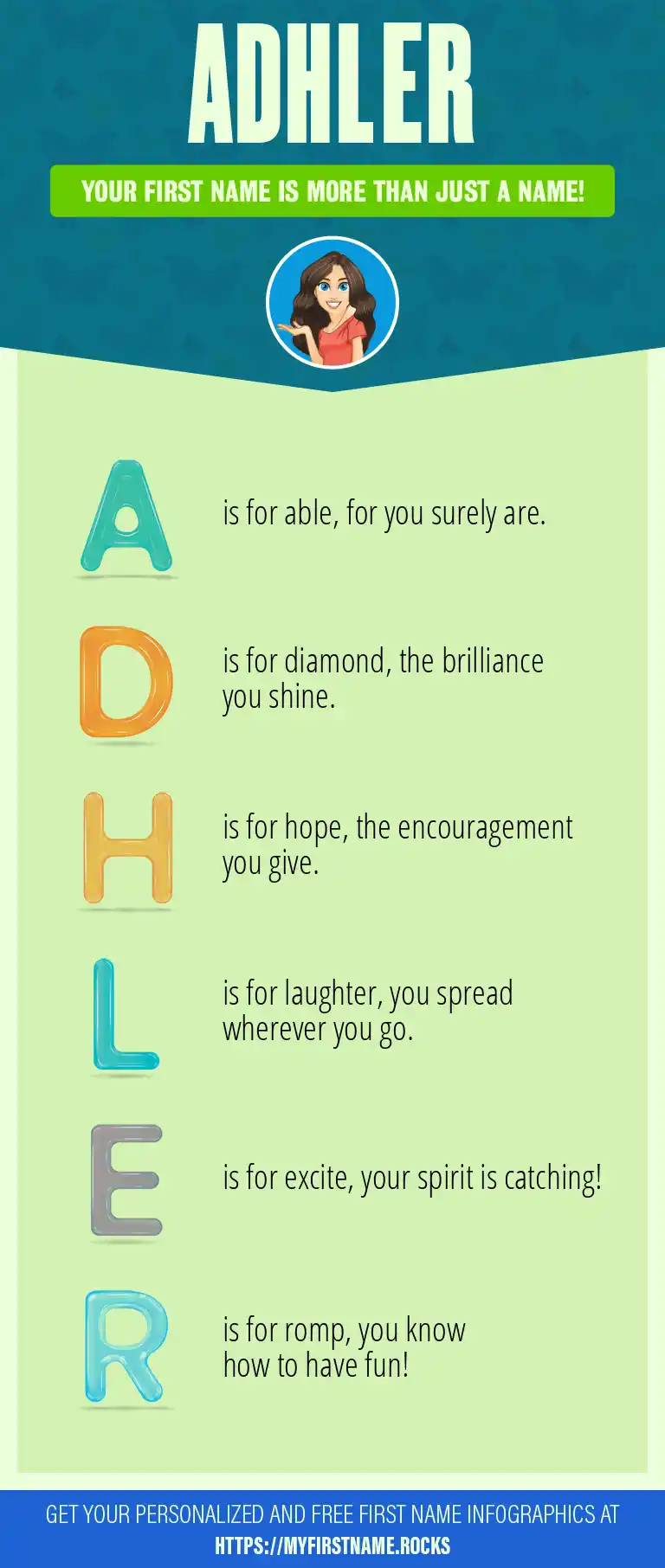 ADHLER

YOUR FIRST NAME IS MORE THAN JUST A NAME!

A is for able, for you surely are.

D is for diamond, the brilliance you shine.

H is for hope, the encouragement you give.

L is for laughter, you spread wherever you go.

E is for excite, your spirit is catching!

R is for romp, you know how to have fun!

GET YOUR PERSONALIZED AND FREE FIRST NAME INFOGRAPHICS AT HTTPS://MYFIRSTNAME.ROCKS