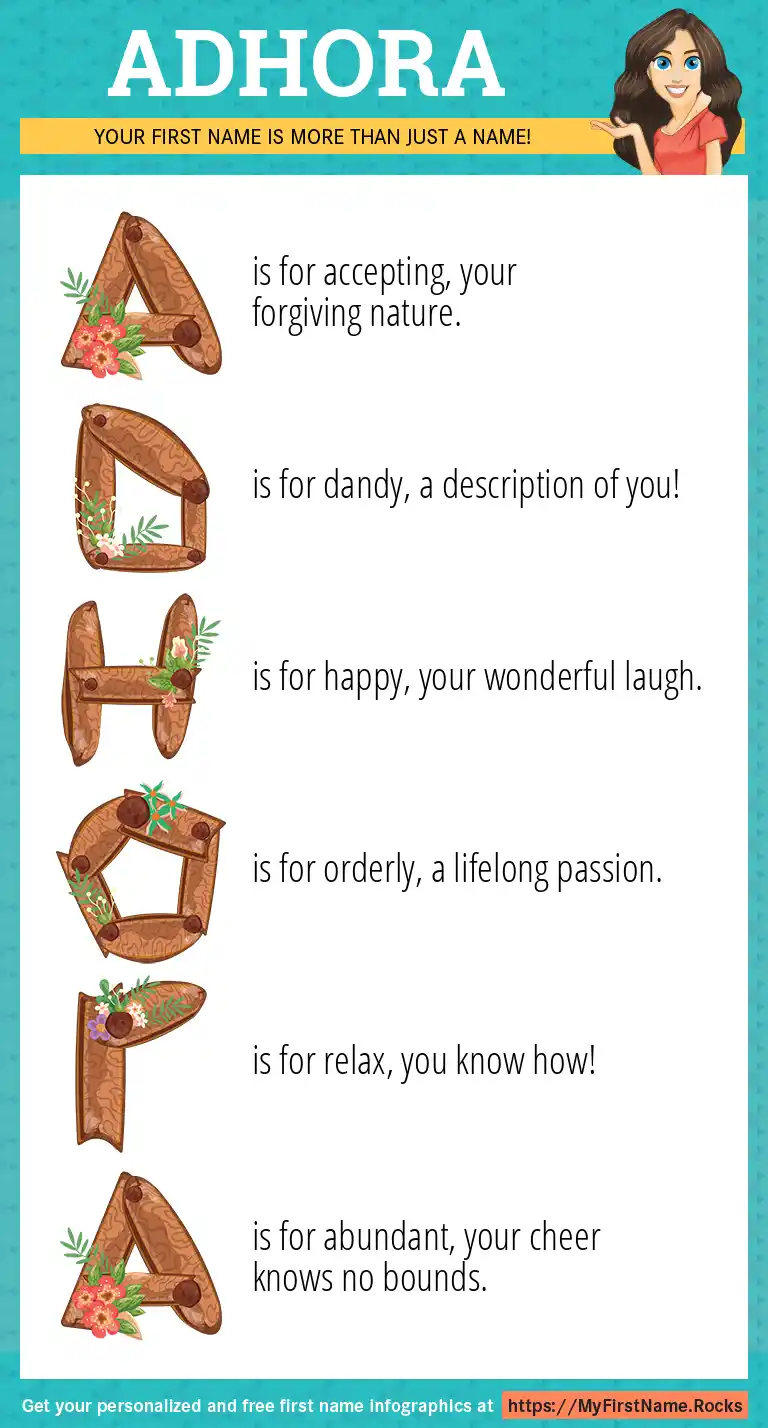 ADHORA

YOUR FIRST NAME IS MORE THAN JUST A NAME!

A is for accepting, your forgiving nature.

D is for dandy, a description of you!

H is for happy, your wonderful laugh.

O is for orderly, a lifelong passion.

R is for relax, you know how!

A is for abundant, your cheer knows no bounds.

Get your personalized and free first name infographics at https://MyFirstName.Rocks