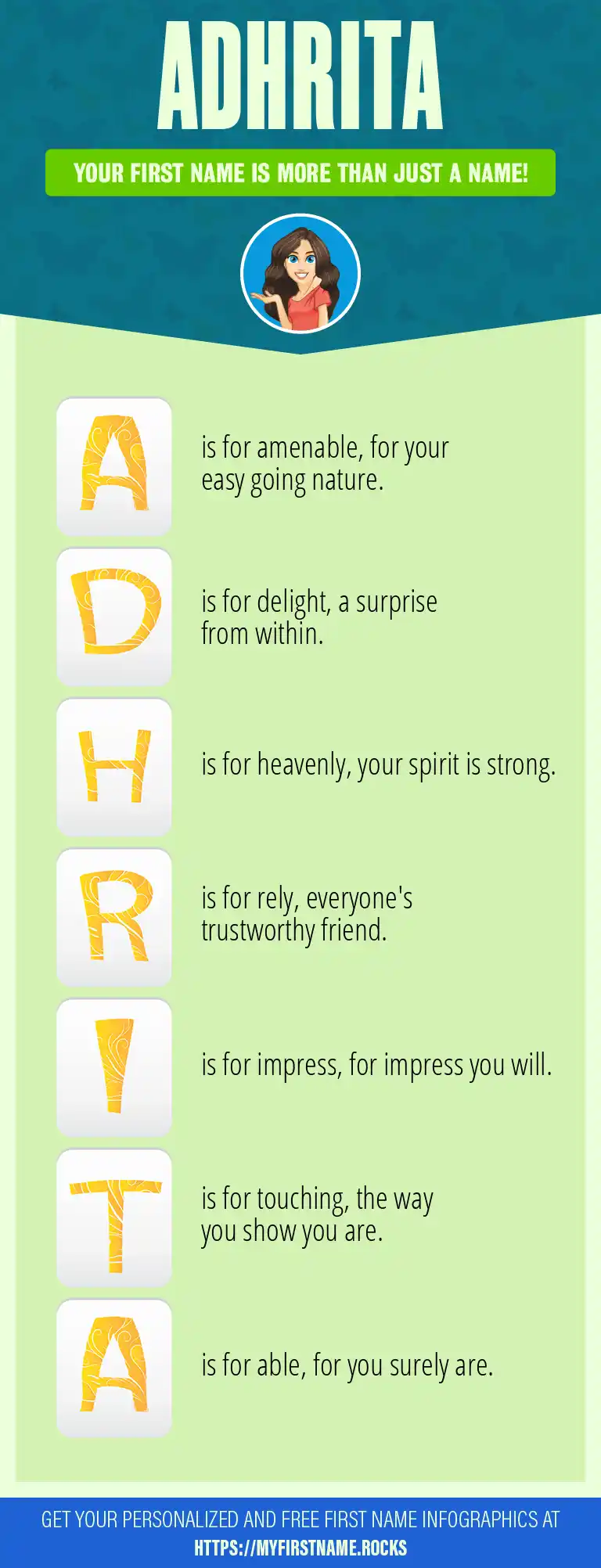 ADHRITA

YOUR FIRST NAME IS MORE THAN JUST A NAME!

A is for amenable, for your easy going nature.

D is for delight, a surprise from within.

H is for heavenly, your spirit is strong.

R is for rely, everyone's trustworthy friend.

I is for impress, for impress you will.

T is for touching, the way you show you are.

A is for able, for you surely are.

GET YOUR PERSONALIZED AND FREE FIRST NAME INFOGRAPHICS AT HTTPS://MYFIRSTNAME.ROCKS