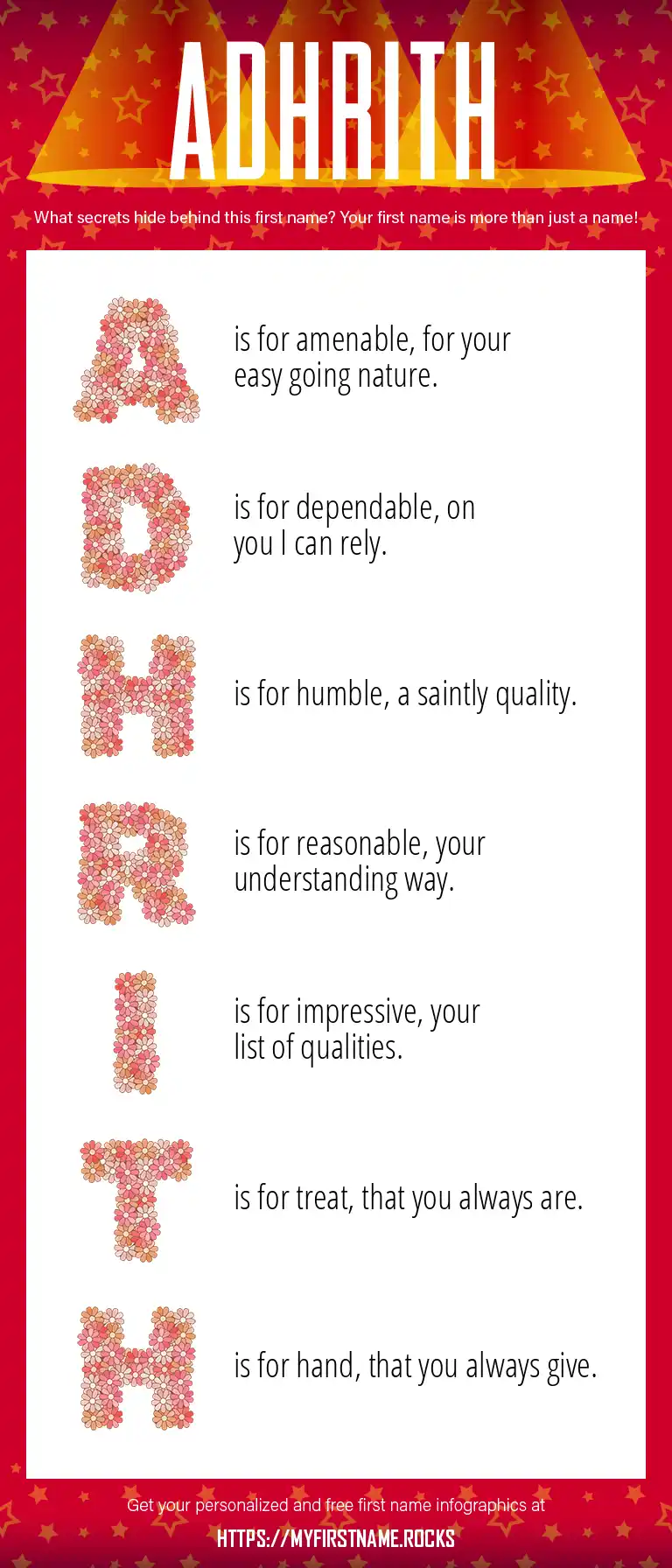 ADHRITH

What secrets hide behind this first name? Your first name is more than just a name!

A is for amenable, for your easy going nature.

D is for dependable, on you I can rely.

H is for humble, a saintly quality.

R is for reasonable, your understanding way.

I is for impressive, your list of qualities.

T is for treat, that you always are.

H is for hand, that you always give.

Get your personalized and free first name infographics at

HTTPS://MYFIRSTNAME.ROCKS