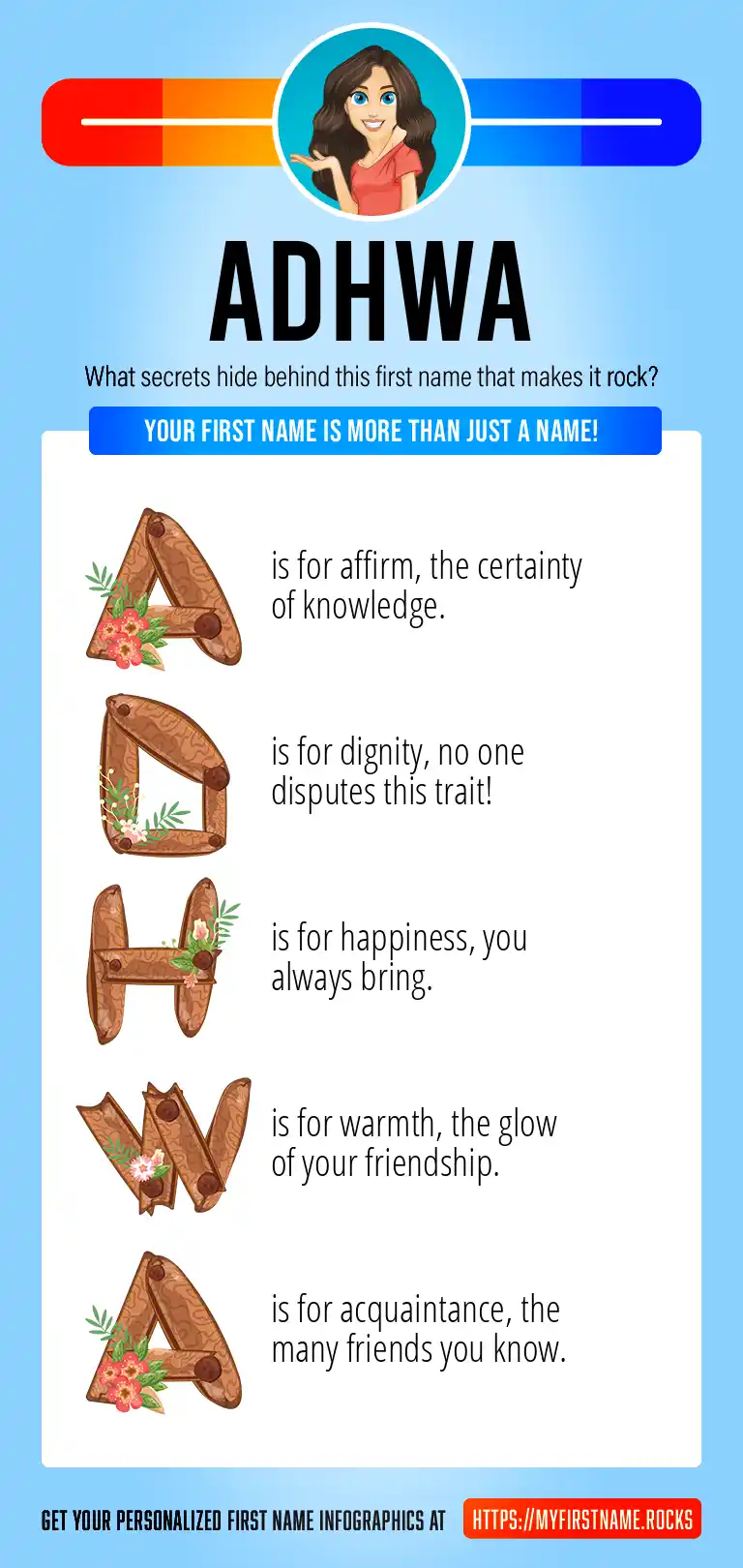 ADHWA

What secrets hide behind this first name that makes it rock?

YOUR FIRST NAME IS MORE THAN JUST A NAME!

A is for affirm, the certainty of knowledge.

D is for dignity, no one disputes this trait!

H is for happiness, you always bring.

W is for warmth, the glow of your friendship.

A is for acquaintance, the many friends you know.

GET YOUR PERSONALIZED FIRST NAME INFOGRAPHICS AT HTTPS://MYFIRSTNAME.ROCKS