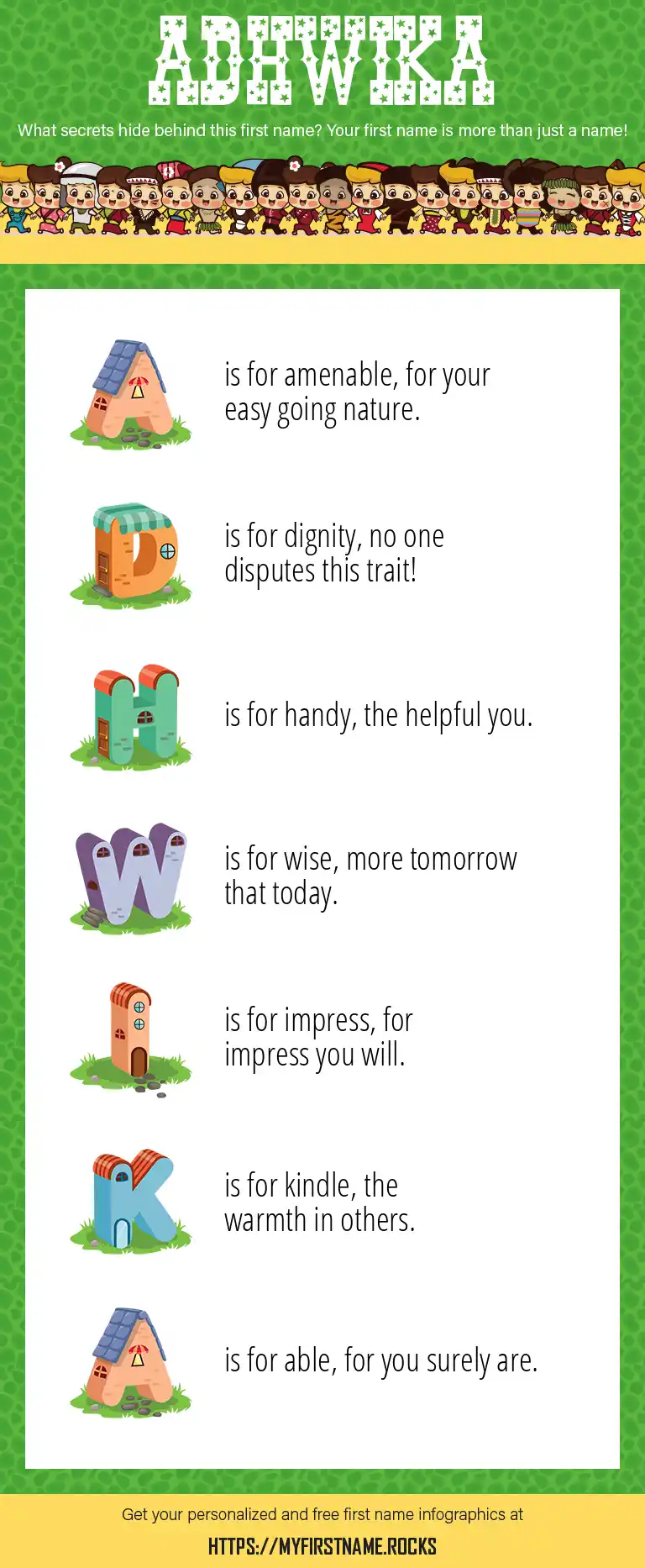 ADHWIKA

What secrets hide behind this first name? Your first name is more than just a name!

A is for amenable, for your easy going nature.

D is for dignity, no one disputes this trait!

H is for handy, the helpful you.

W is for wise, more tomorrow that today.

I is for impress, for impress you will.

K is for kindle, the warmth in others.

A is for able, for you surely are.

Get your personalized and free first name infographics at

HTTPS://MYFIRSTNAME.ROCKS