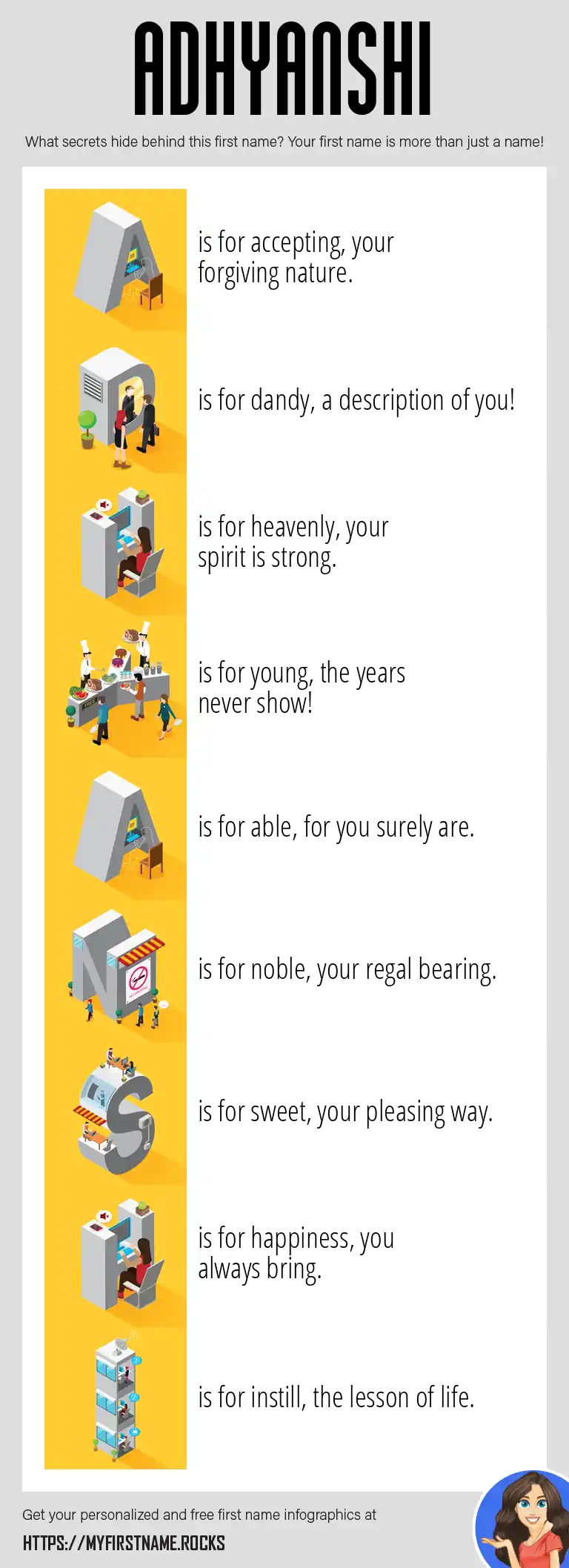 ADHYANSHI

What secrets hide behind this first name? Your first name is more than just a name!

A is for accepting, your forgiving nature.

D is for dandy, a description of you!

H is for heavenly, your spirit is strong.

Y is for young, the years never show!

A is for able, for you surely are.

N is for noble, your regal bearing.

S is for sweet, your pleasing way.

H is for happiness, you always bring.

I is for instill, the lesson of life.

Get your personalized and free first name infographics at

HTTPS://MYFIRSTNAME.ROCKS