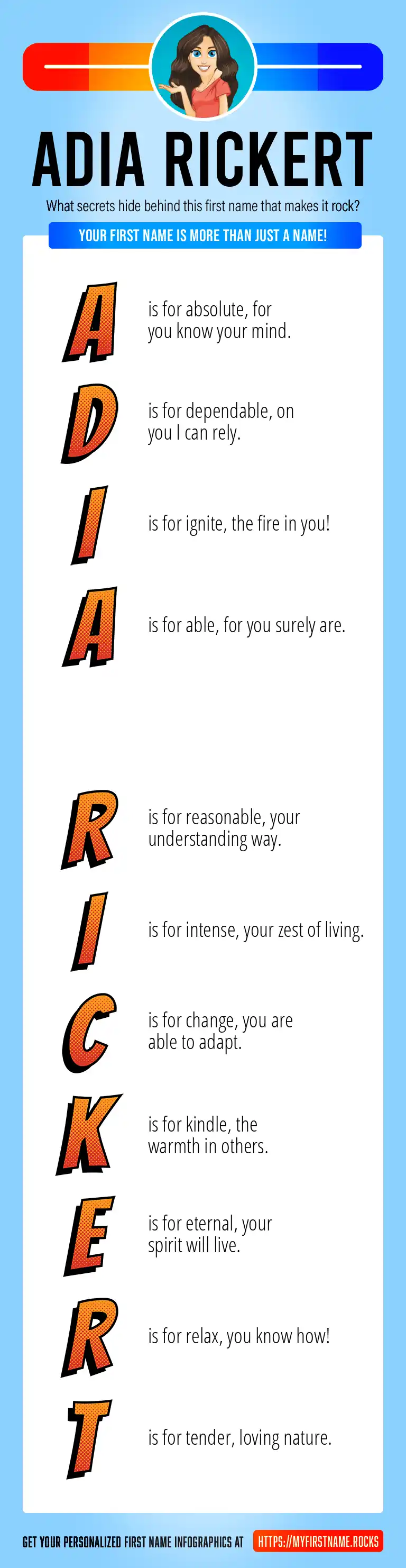 ADIA RICKERT

What secrets hide behind this first name that makes it rock?

YOUR FIRST NAME IS MORE THAN JUST A NAME!

A is for absolute, for you know your mind.

D is for dependable, on you I can rely.

I is for ignite, the fire in you!

A is for able, for you surely are.

R is for reasonable, your understanding way.

I is for intense, your zest of living.

C is for change, you are able to adapt.

K is for kindle, the warmth in others.

E is for eternal, your spirit will live.

R is for relax, you know how!

T is for tender, loving nature.

GET YOUR PERSONALIZED FIRST NAME INFOGRAPHICS AT HTTPS://MYFIRSTNAME.ROCKS