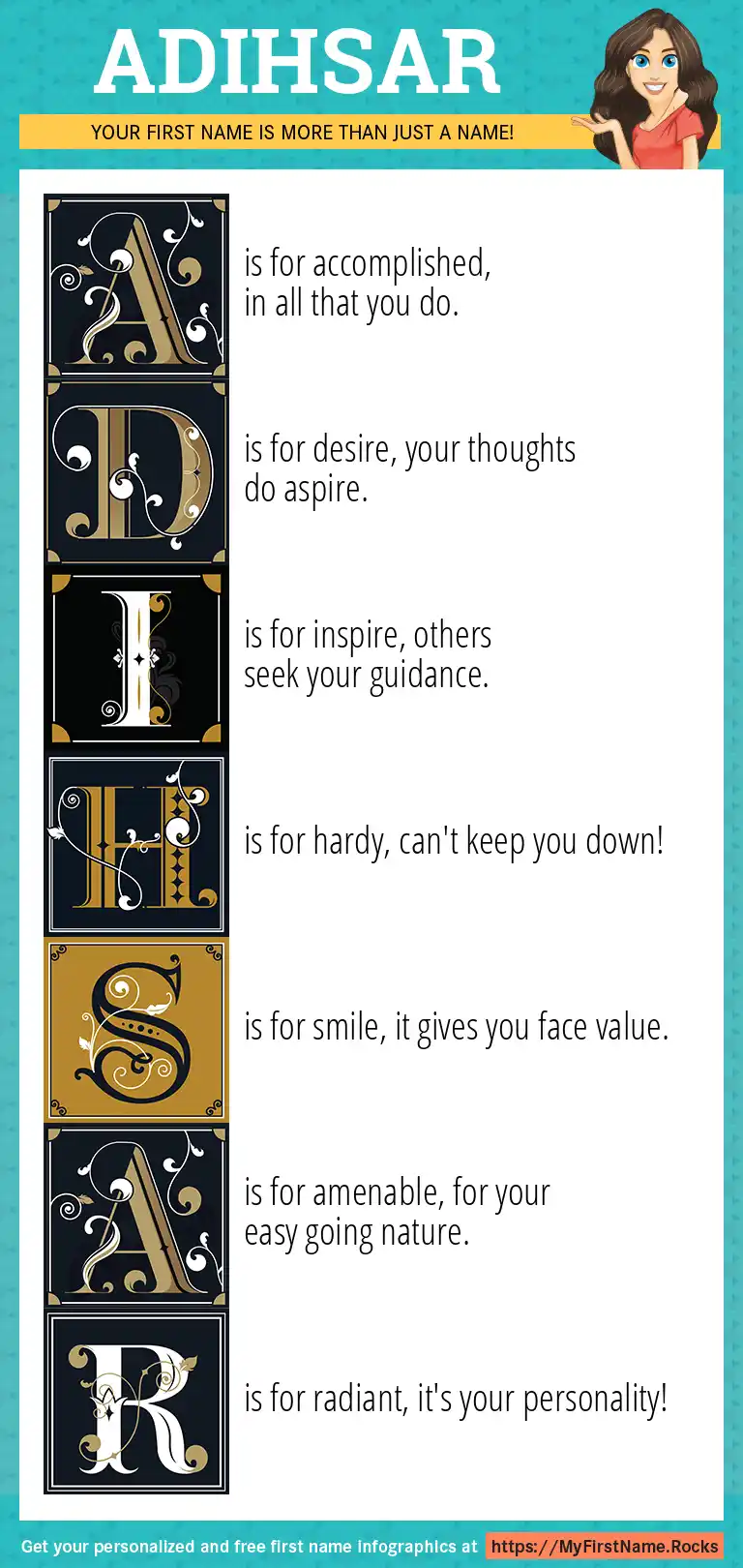 ADIHSAR

YOUR FIRST NAME IS MORE THAN JUST A NAME!

A is for accomplished, in all that you do.

D is for desire, your thoughts do aspire.

I is for inspire, others seek your guidance.

H is for hardy, can't keep you down!

S is for smile, it gives you face value.

A is for amenable, for your easy going nature.

R is for radiant, it's your personality!

Get your personalized and free first name infographics at https://MyFirstName.Rocks