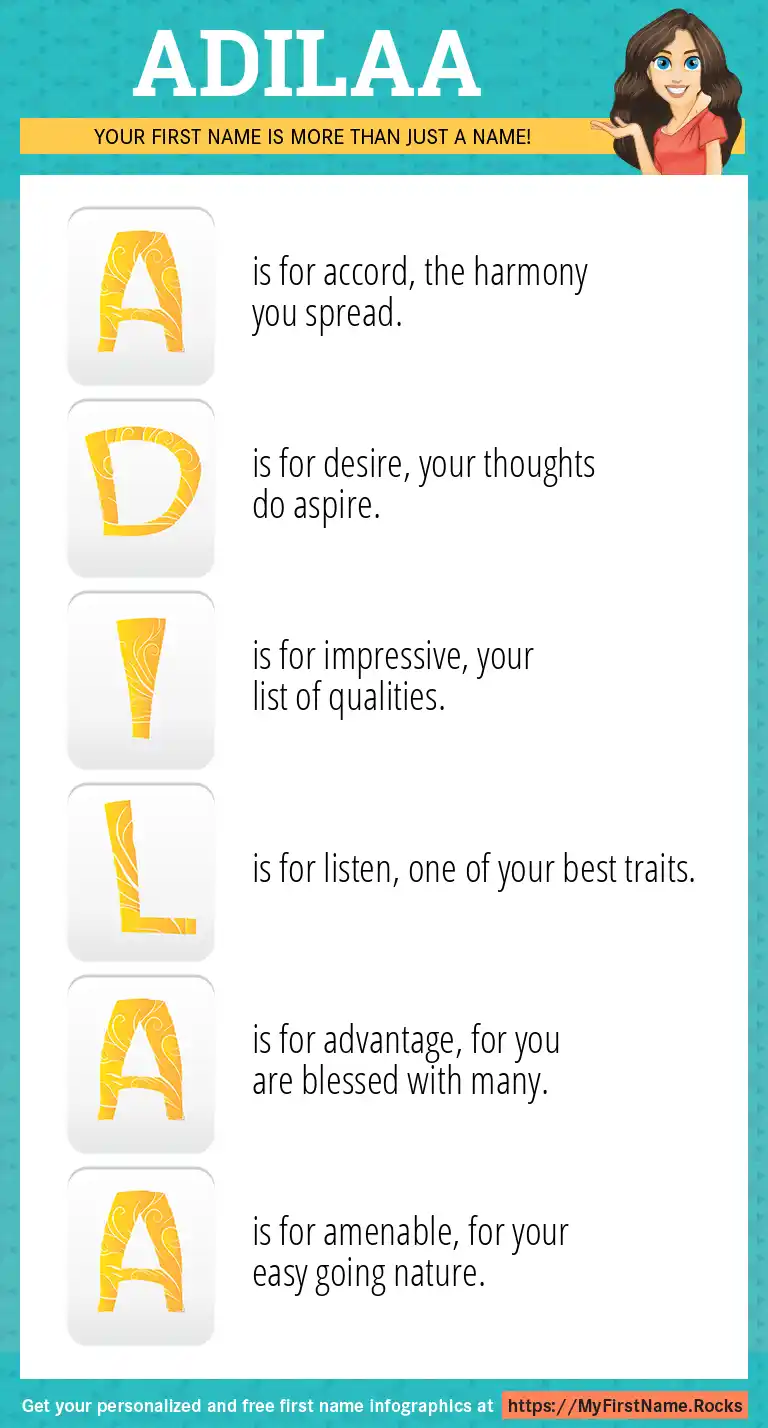 ADILAA

YOUR FIRST NAME IS MORE THAN JUST A NAME!

A is for accord, the harmony you spread.

D is for desire, your thoughts do aspire.

I is for impressive, your list of qualities.

L is for listen, one of your best traits.

A is for advantage, for you are blessed with many.

A is for amenable, for your easy going nature.

Get your personalized and free first name infographics at https://MyFirstName.Rocks