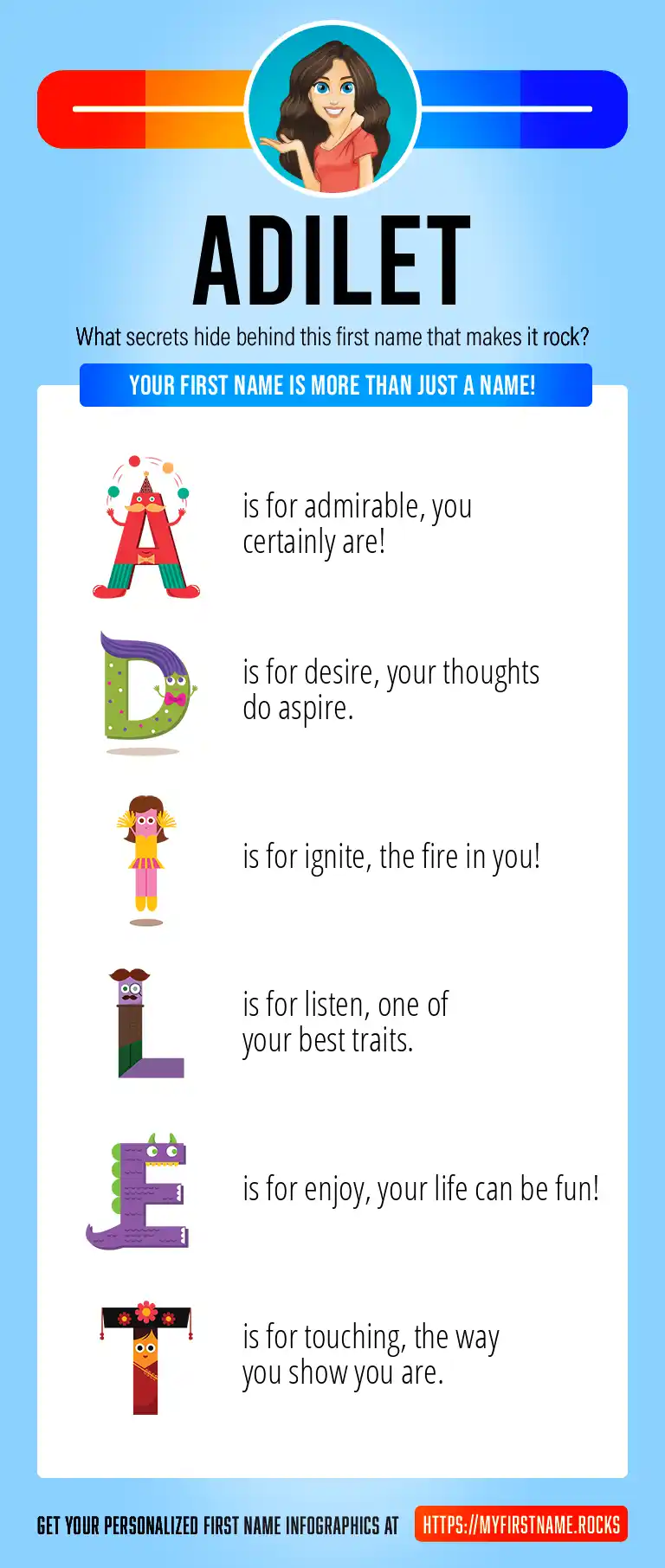 ADILET

What secrets hide behind this first name that makes it rock?

YOUR FIRST NAME IS MORE THAN JUST A NAME!

A is for admirable, you certainly are!

D is for desire, your thoughts do aspire.

I is for ignite, the fire in you!

L is for listen, one of your best traits.

E is for enjoy, your life can be fun!

T is for touching, the way you show you are.

GET YOUR PERSONALIZED FIRST NAME INFOGRAPHICS AT HTTPS://MYFIRSTNAME.ROCKS