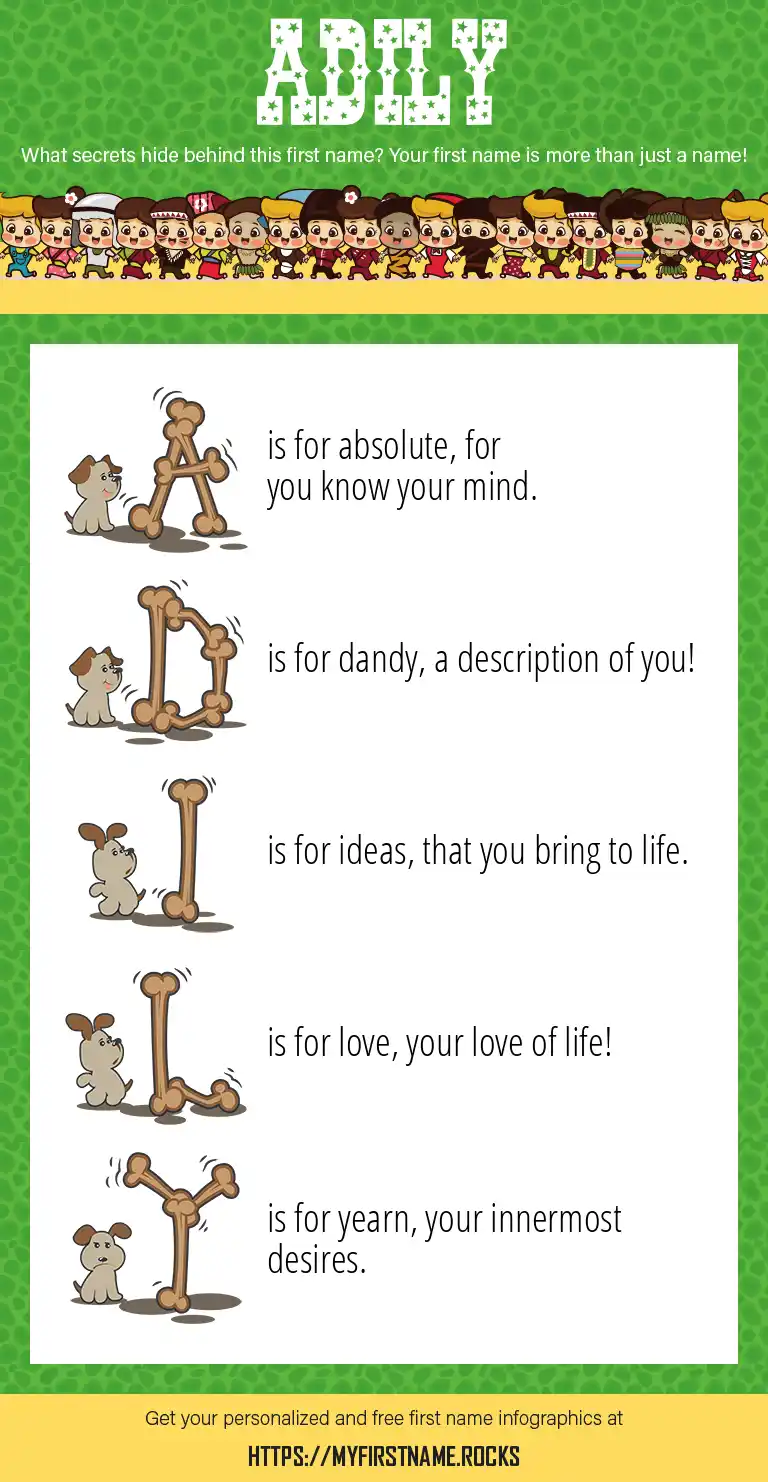 ADILY

What secrets hide behind this first name? Your first name is more than just a name!

A is for absolute, for you know your mind.

D is for dandy, a description of you!

I is for ideas, that you bring to life.

L is for love, your love of life!

Y is for yearn, your innermost desires.

Get your personalized and free first name infographics at

HTTPS://MYFIRSTNAME.ROCKS