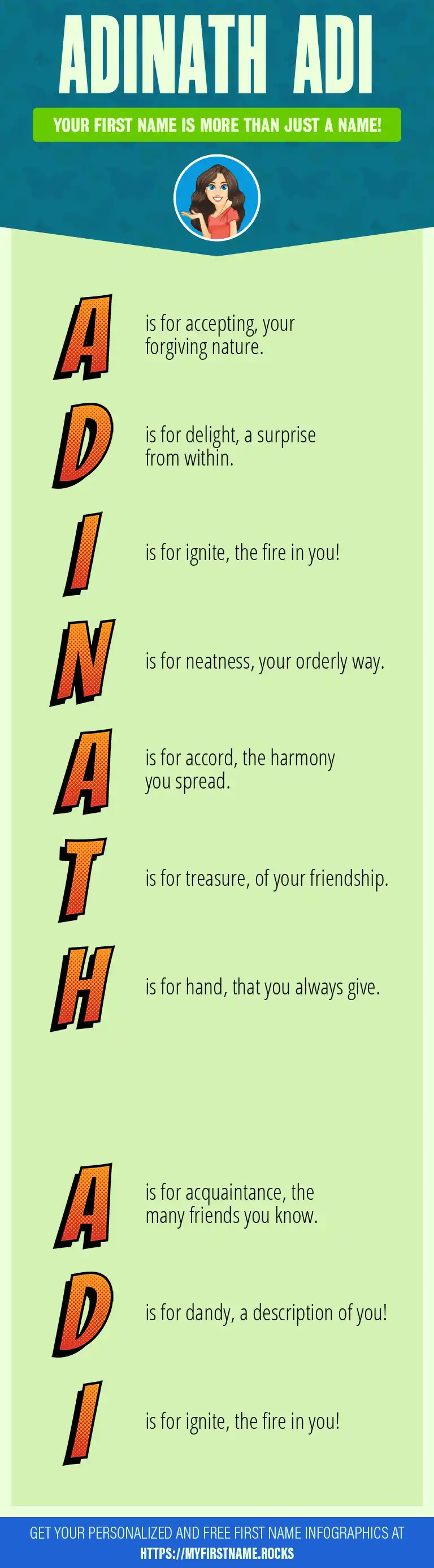 ADINATH ADI

YOUR FIRST NAME IS MORE THAN JUST A NAME!

A is for accepting, your forgiving nature.

D is for delight, a surprise from within.

I is for ignite, the fire in you!

N is for neatness, your orderly way.

A is for accord, the harmony you spread.

T is for treasure, of your friendship.

H is for hand, that you always give.

A is for acquaintance, the many friends you know.

D is for dandy, a description of you!

I is for ignite, the fire in you!

GET YOUR PERSONALIZED AND FREE FIRST NAME INFOGRAPHICS AT HTTPS://MYFIRSTNAME.ROCKS