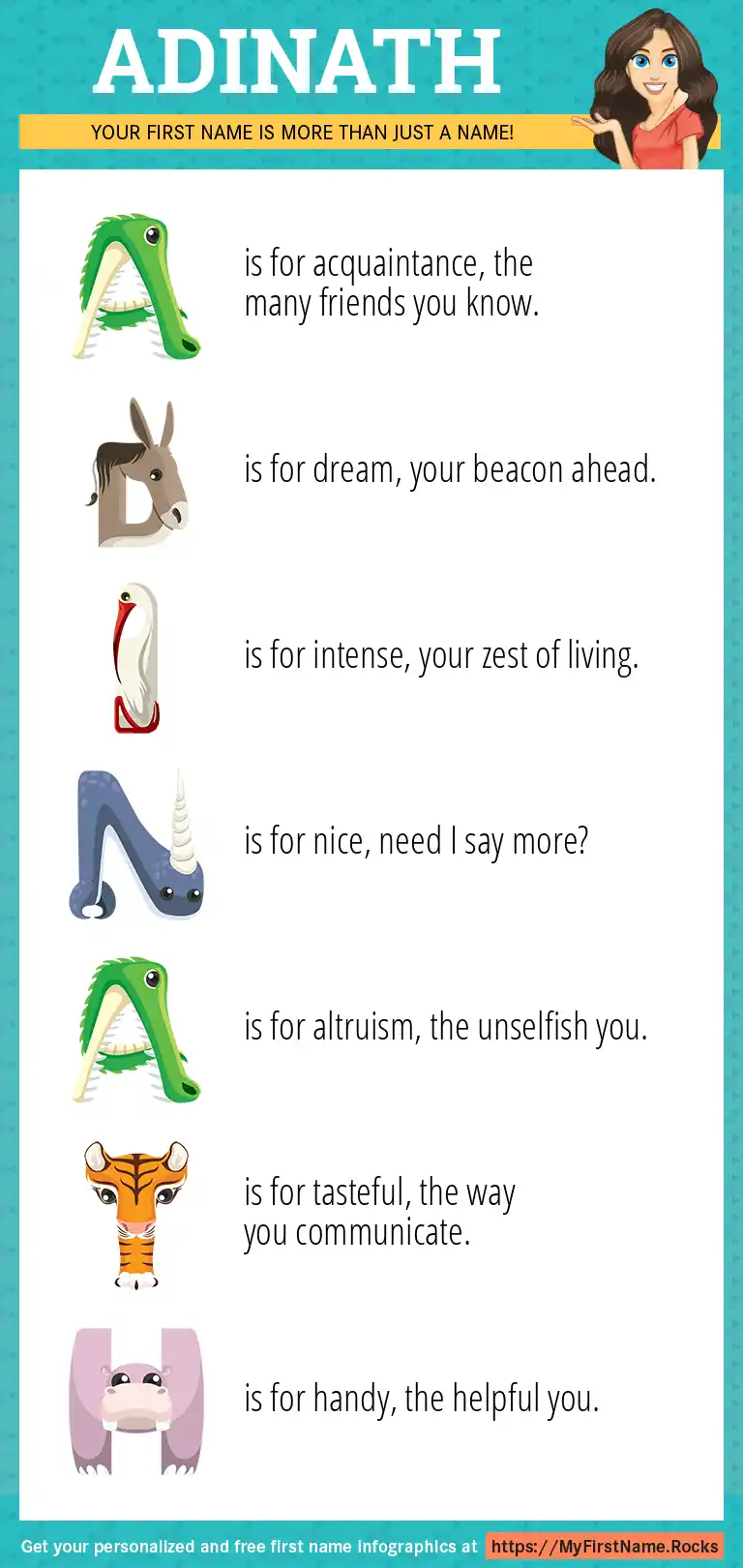 ADINATH

YOUR FIRST NAME IS MORE THAN JUST A NAME!

A is for acquaintance, the many friends you know.

D is for dream, your beacon ahead.

I is for intense, your zest of living.

N is for nice, need I say more?

A is for altruism, the unselfish you.

T is for tasteful, the way you communicate.

H is for handy, the helpful you.

Get your personalized and free first name infographics at https://MyFirstName.Rocks