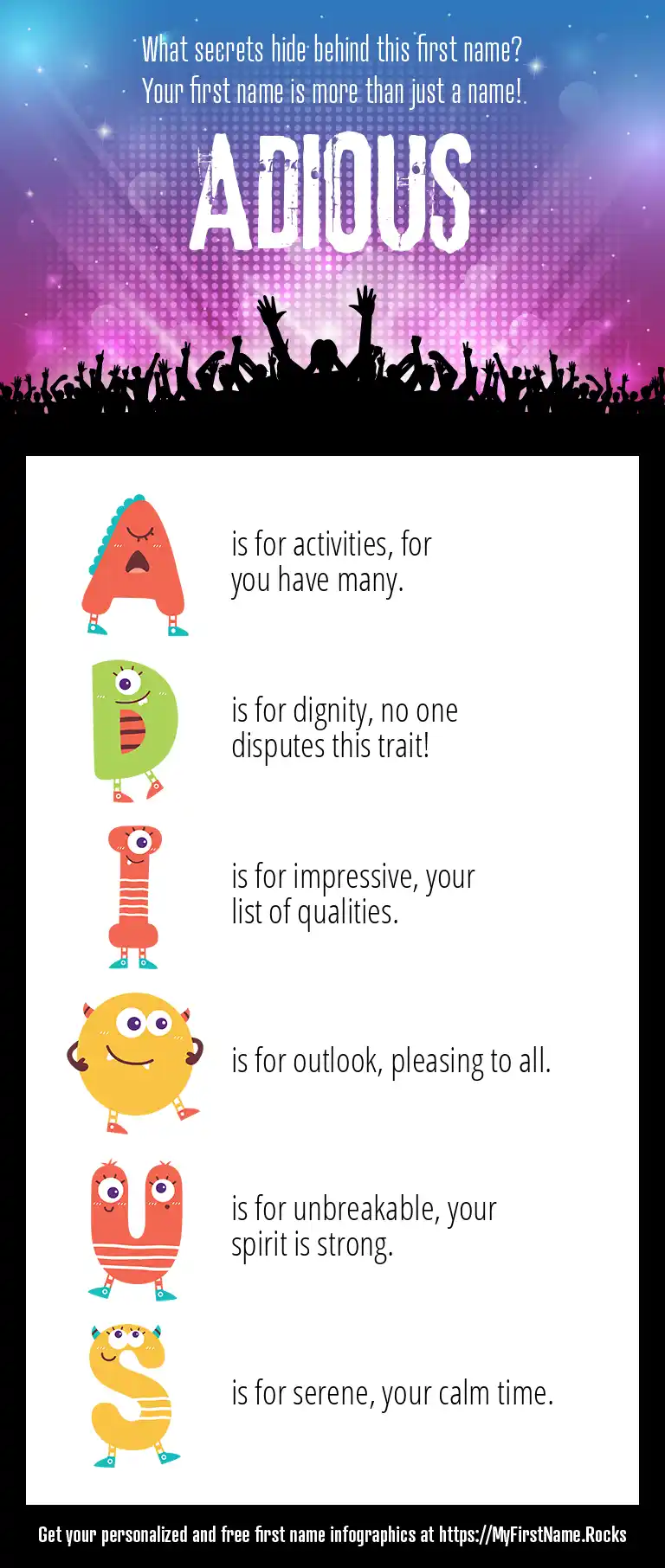 What secrets hide behind this first name?
Your first name is more than just a name!

ADIOUS

A is for activities, for you have many.

D is for dignity, no one disputes this trait!

I is for impressive, your list of qualities.

O is for outlook, pleasing to all.

U is for unbreakable, your spirit is strong.

S is for serene, your calm time.

Get your personalized and free first name infographics at https://MyFirstName.Rocks