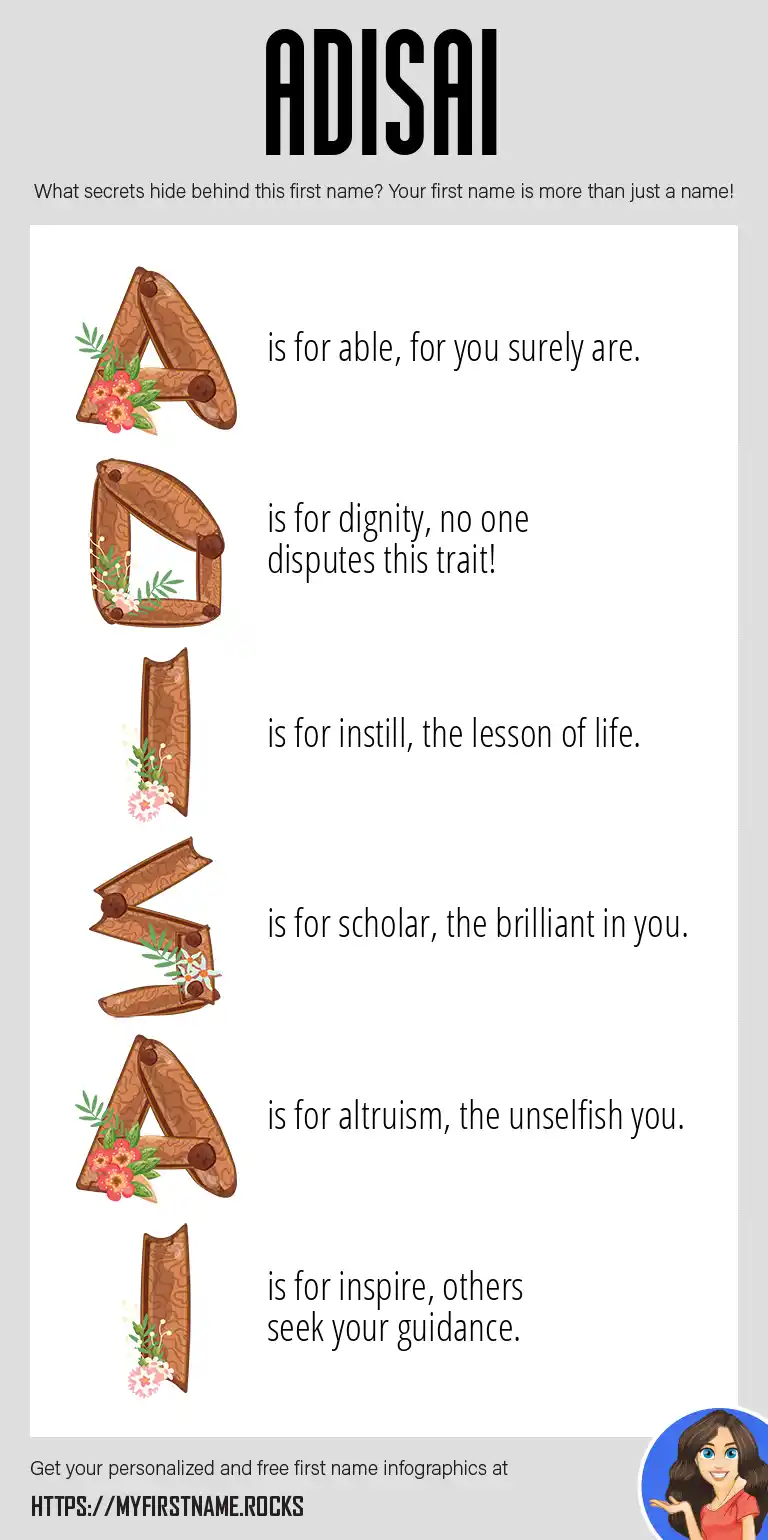 ADISAI

What secrets hide behind this first name? Your first name is more than just a name!

A is for able, for you surely are.

D is for dignity, no one disputes this trait!

I is for instill, the lesson of life.

S is for scholar, the brilliant in you.

A is for altruism, the unselfish you.

I is for inspire, others seek your guidance.

Get your personalized and free first name infographics at

HTTPS://MYFIRSTNAME.ROCKS