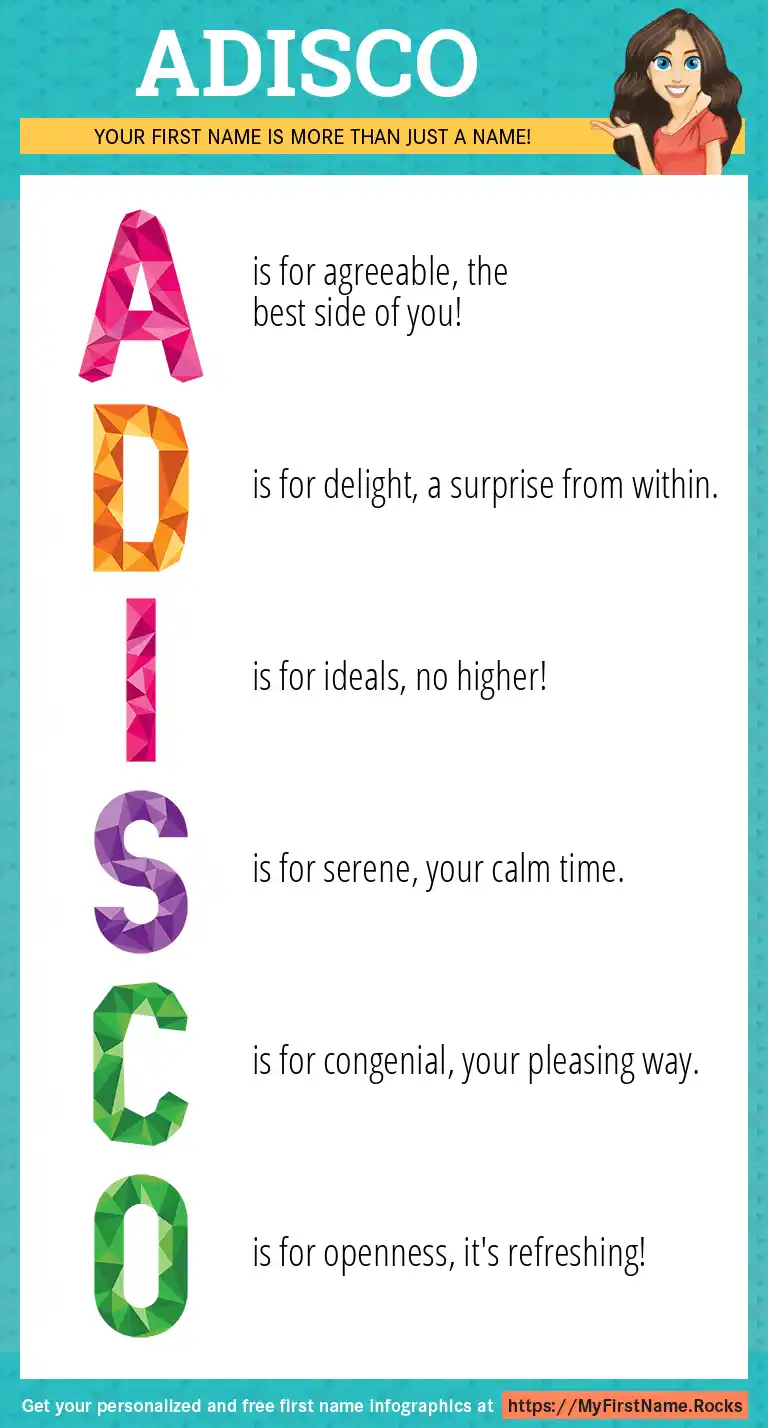 ADISCO

YOUR FIRST NAME IS MORE THAN JUST A NAME!

A is for agreeable, the best side of you!

D is for delight, a surprise from within.

I is for ideals, no higher!

S is for serene, your calm time.

C is for congenial, your pleasing way.

O is for openness, it's refreshing!

Get your personalized and free first name infographics at https://MyFirstName.Rocks