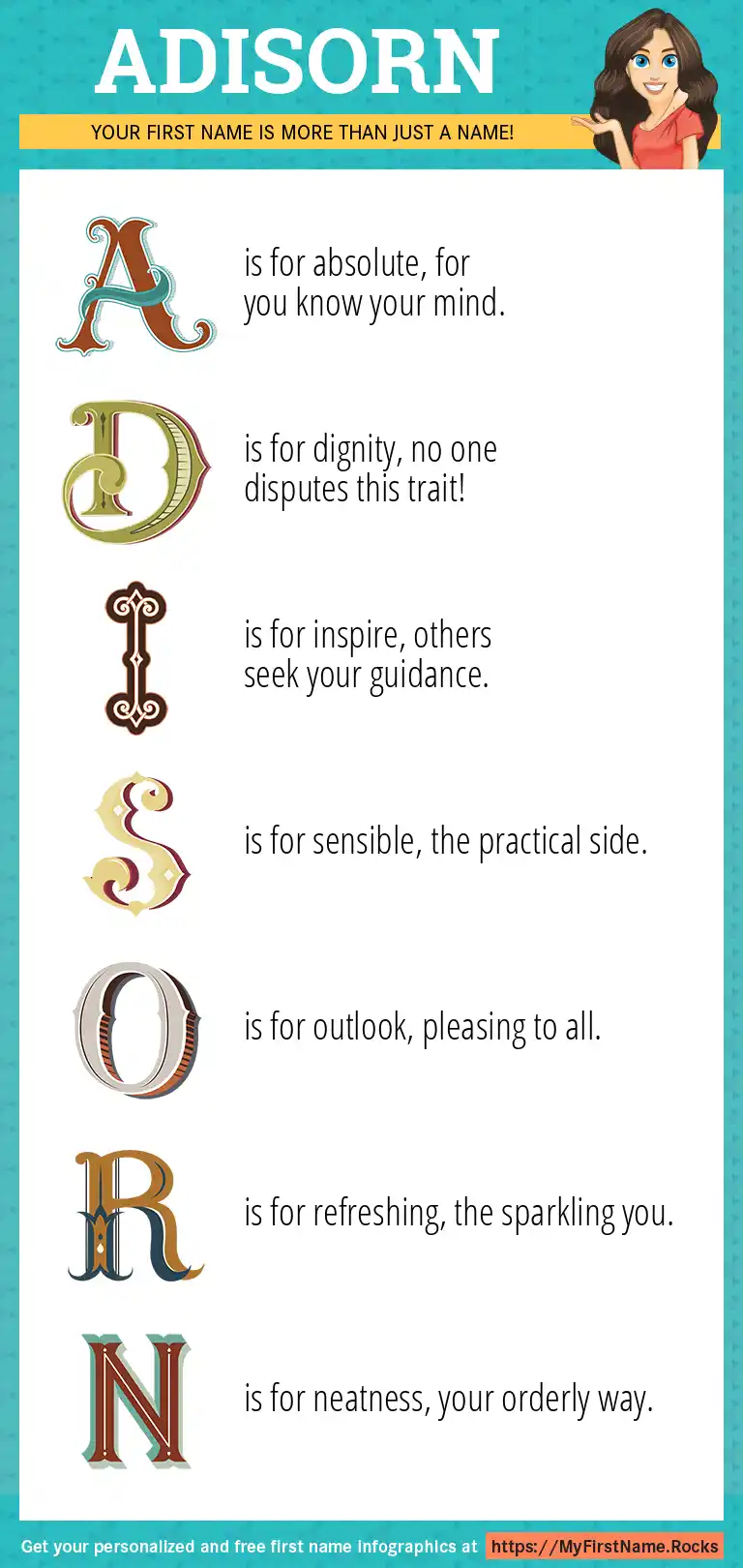 ADISORN

YOUR FIRST NAME IS MORE THAN JUST A NAME!

A is for absolute, for you know your mind.

D is for dignity, no one disputes this trait!

I is for inspire, others seek your guidance.

S is for sensible, the practical side.

O is for outlook, pleasing to all.

R is for refreshing, the sparkling you.

N is for neatness, your orderly way.

Get your personalized and free first name infographics at https://MyFirstName.Rocks