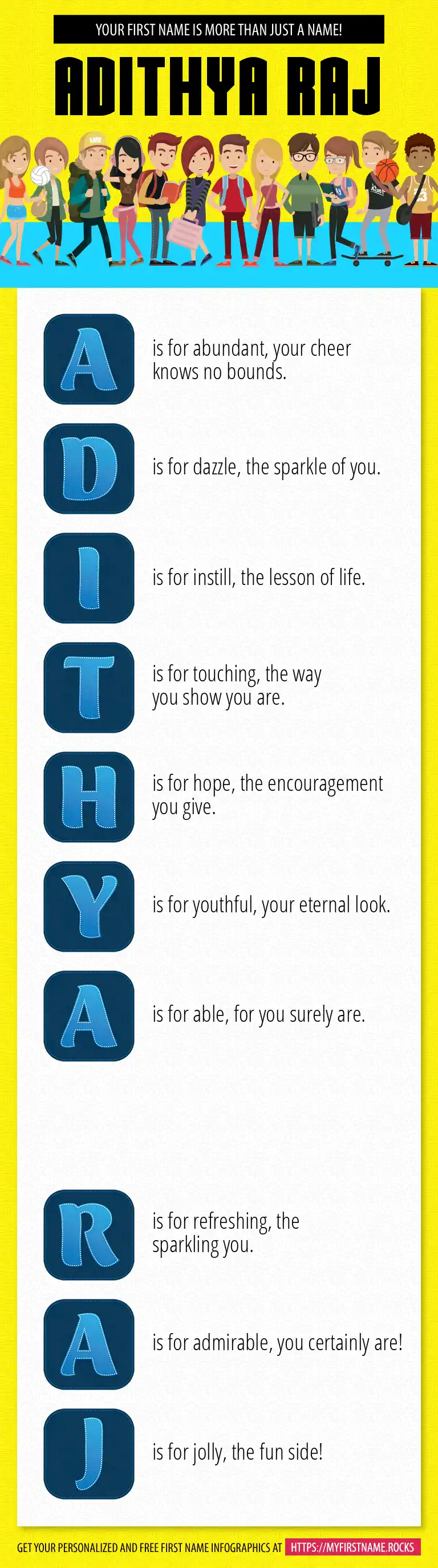 YOUR FIRST NAME IS MORE THAN JUST A NAME!

ADITHYA RAJ

A is for abundant, your cheer knows no bounds.

D is for dazzle, the sparkle of you.

I is for instill, the lesson of life.

T is for touching, the way you show you are.

H is for hope, the encouragement you give.

Y is for youthful, your eternal look.

A is for able, for you surely are.

R is for refreshing, the sparkling you.

A is for admirable, you certainly are!

J is for jolly, the fun side!

GET YOUR PERSONALIZED AND FREE FIRST NAME INFOGRAPHICS AT HTTPS://MYFIRSTNAME.ROCKS