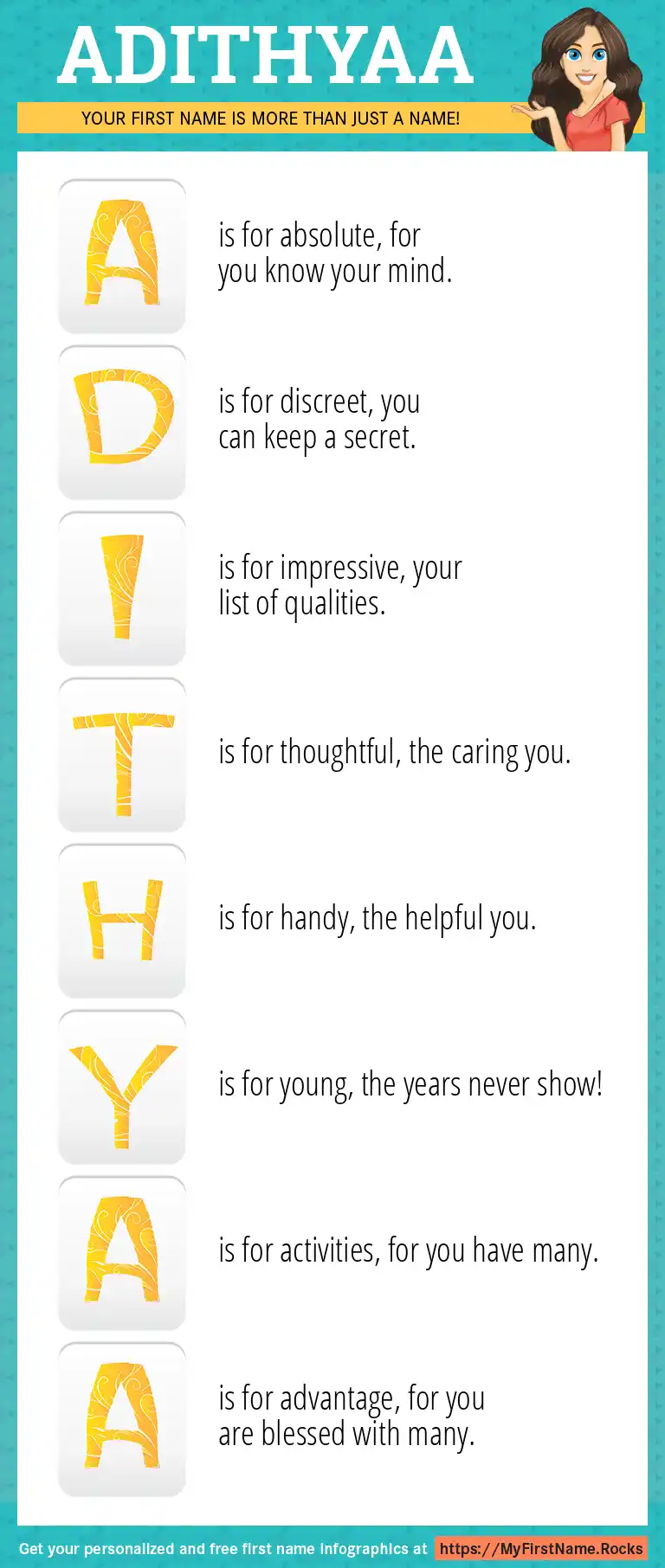 ADITHYAA

YOUR FIRST NAME IS MORE THAN JUST A NAME!

A is for absolute, for you know your mind.

D is for discreet, you can keep a secret.

I is for impressive, your list of qualities.

T is for thoughtful, the caring you.

H is for handy, the helpful you.

Y is for young, the years never show!

A is for activities, for you have many.

A is for advantage, for you are blessed with many.

Get your personalized and free first name infographics at https://MyFirstName.Rocks