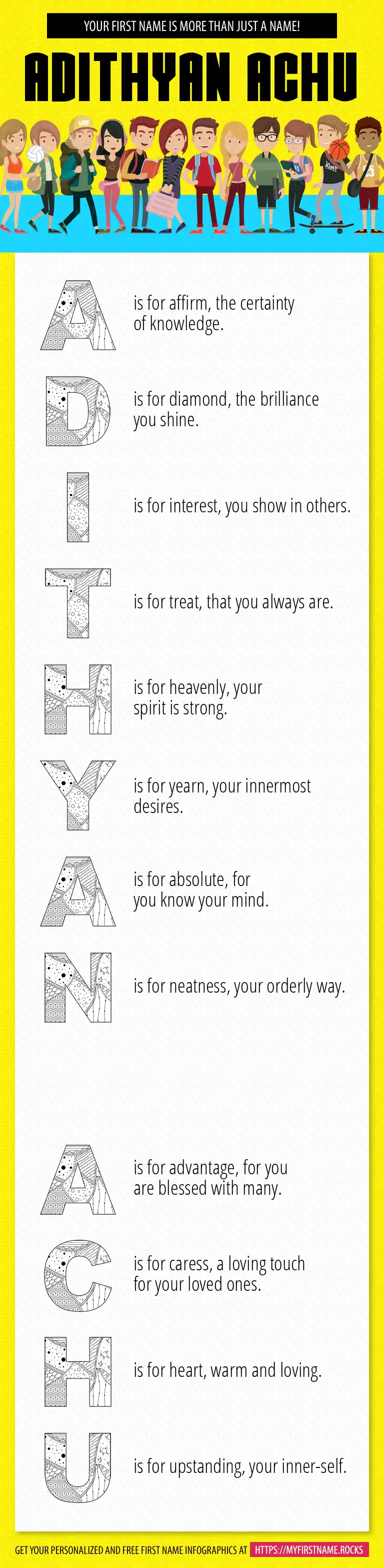 YOUR FIRST NAME IS MORE THAN JUST A NAME!

ADITHYAN ACHU

A is for affirm, the certainty of knowledge.

D is for diamond, the brilliance you shine.

I is for interest, you show in others.

T is for treat, that you always are.

H is for heavenly, your spirit is strong.

Y is for yearn, your innermost desires.

A is for absolute, for you know your mind.

N is for neatness, your orderly way.

A is for advantage, for you are blessed with many.

C is for caress, a loving touch for your loved ones.

H is for heart, warm and loving.

U is for upstanding, your inner-self.

GET YOUR PERSONALIZED AND FREE FIRST NAME INFOGRAPHICS AT HTTPS://MYFIRSTNAME.ROCKS