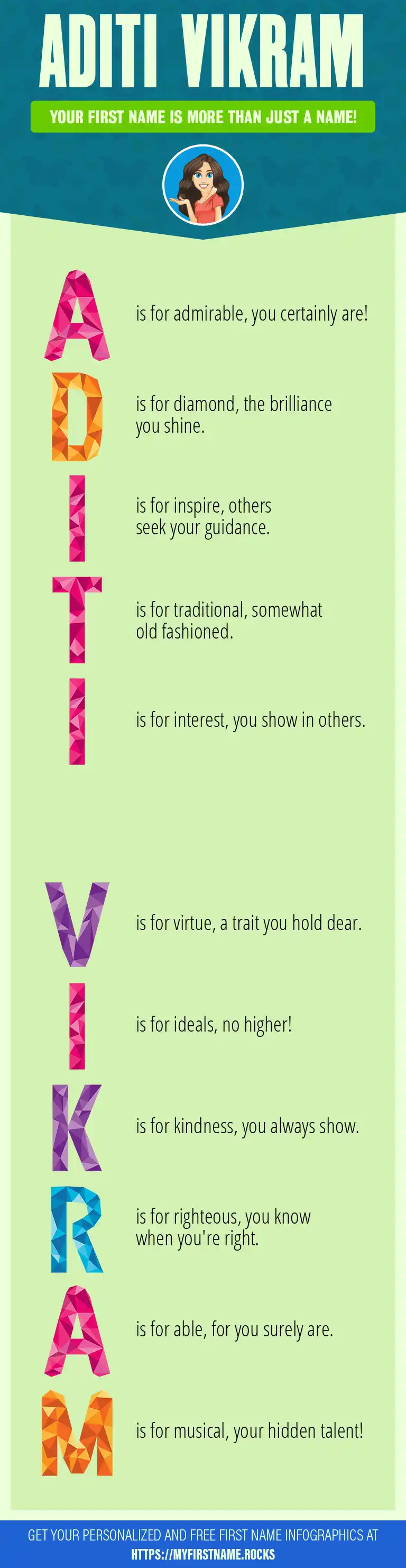 ADITI VIKRAM

YOUR FIRST NAME IS MORE THAN JUST A NAME!

A is for admirable, you certainly are!

D is for diamond, the brilliance you shine.

I is for inspire, others seek your guidance.

T is for traditional, somewhat old fashioned.

I is for interest, you show in others.

V is for virtue, a trait you hold dear.

I is for ideals, no higher!

K is for kindness, you always show.

R is for righteous, you know when you're right.

A is for able, for you surely are.

M is for musical, your hidden talent!

GET YOUR PERSONALIZED AND FREE FIRST NAME INFOGRAPHICS AT HTTPS://MYFIRSTNAME.ROCKS