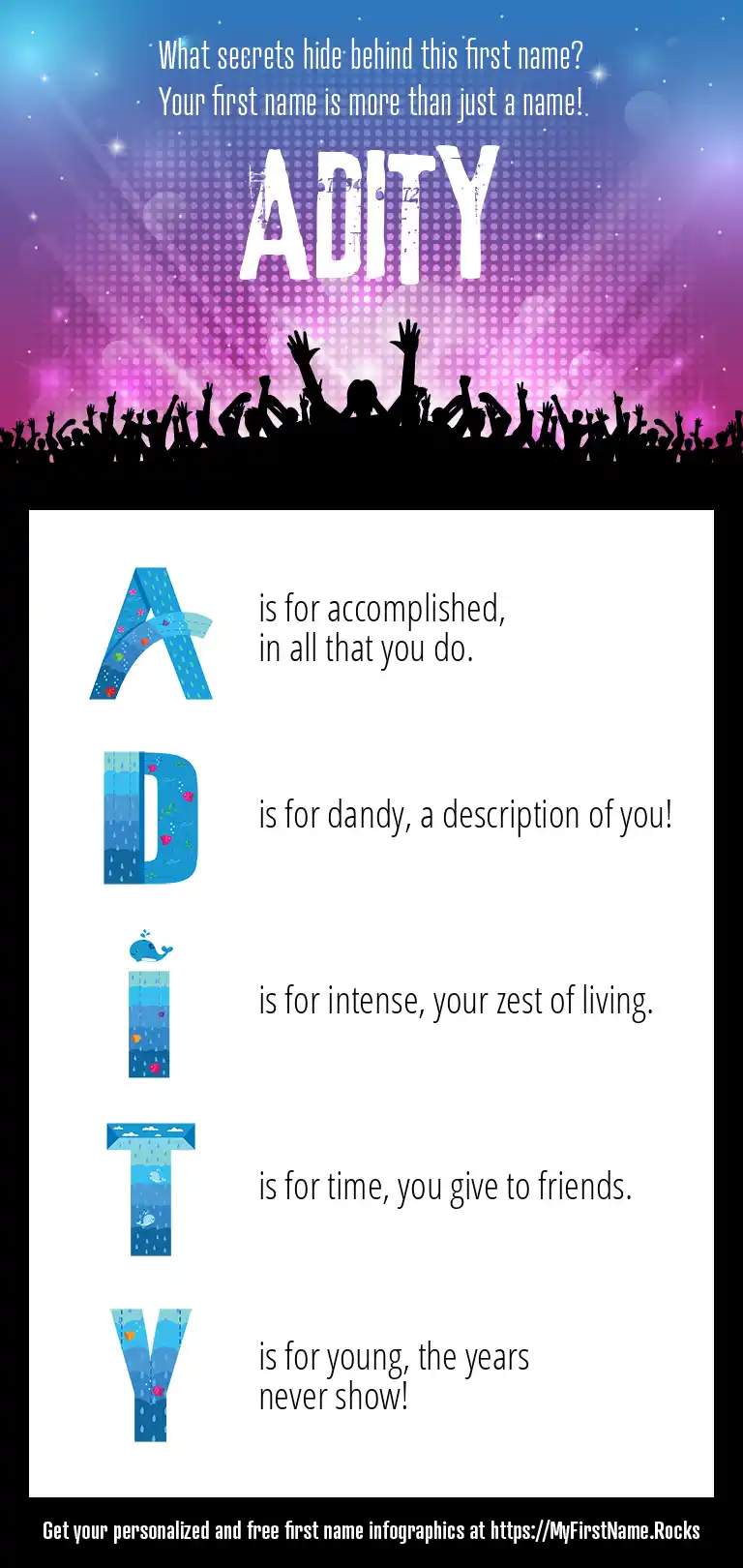 What secrets hide behind this first name?
Your first name is more than just a name!

ADITY

A is for accomplished, in all that you do.

D is for dandy, a description of you!

I is for intense, your zest of living.

T is for time, you give to friends.

Y is for young, the years never show!

Get your personalized and free first name infographics at https://MyFirstName.Rocks