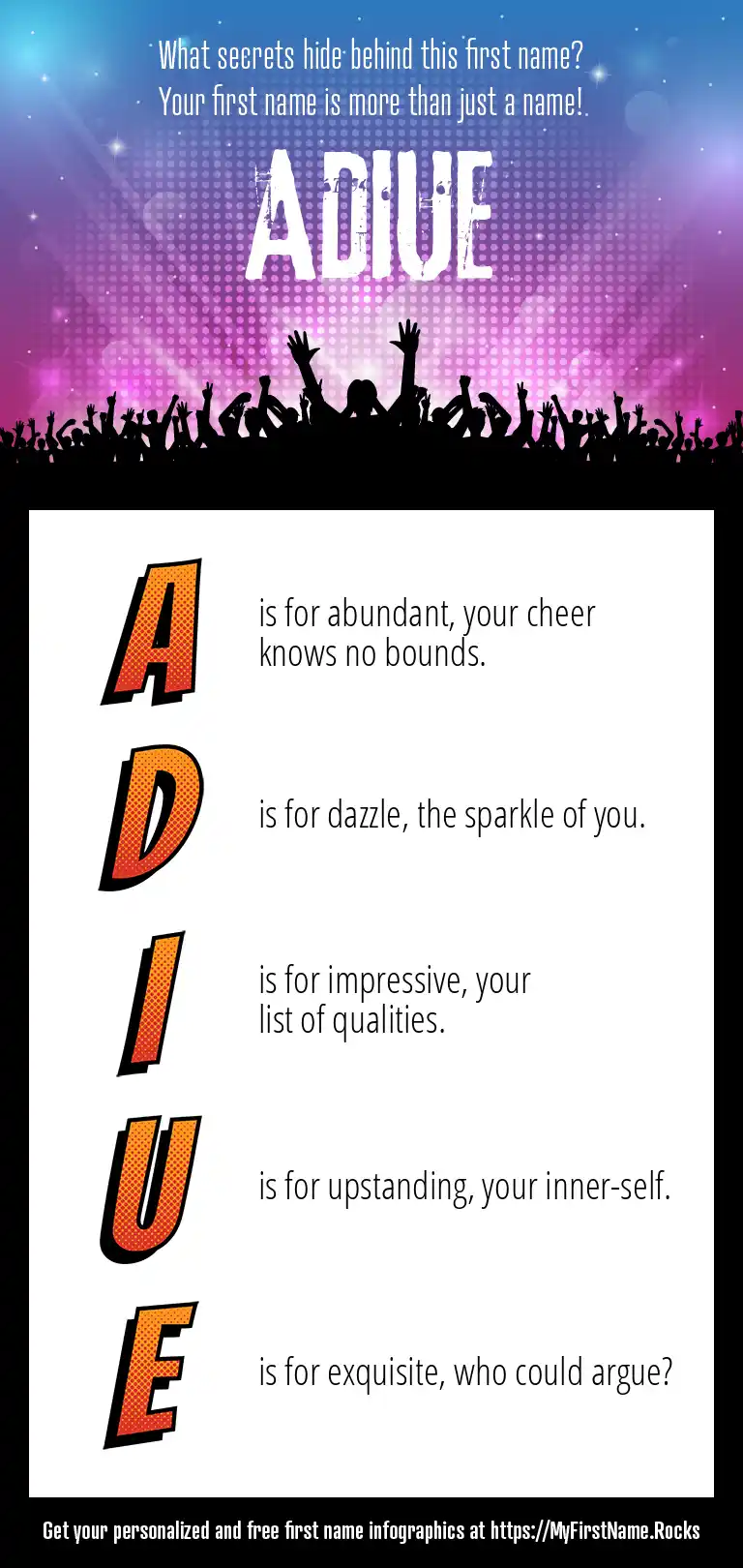 What secrets hide behind this first name?
Your first name is more than just a name!

ADIUE

A is for abundant, your cheer knows no bounds.

D is for dazzle, the sparkle of you.

I is for impressive, your list of qualities.

U is for upstanding, your inner-self.

E is for exquisite, who could argue?

Get your personalized and free first name infographics at https://MyFirstName.Rocks