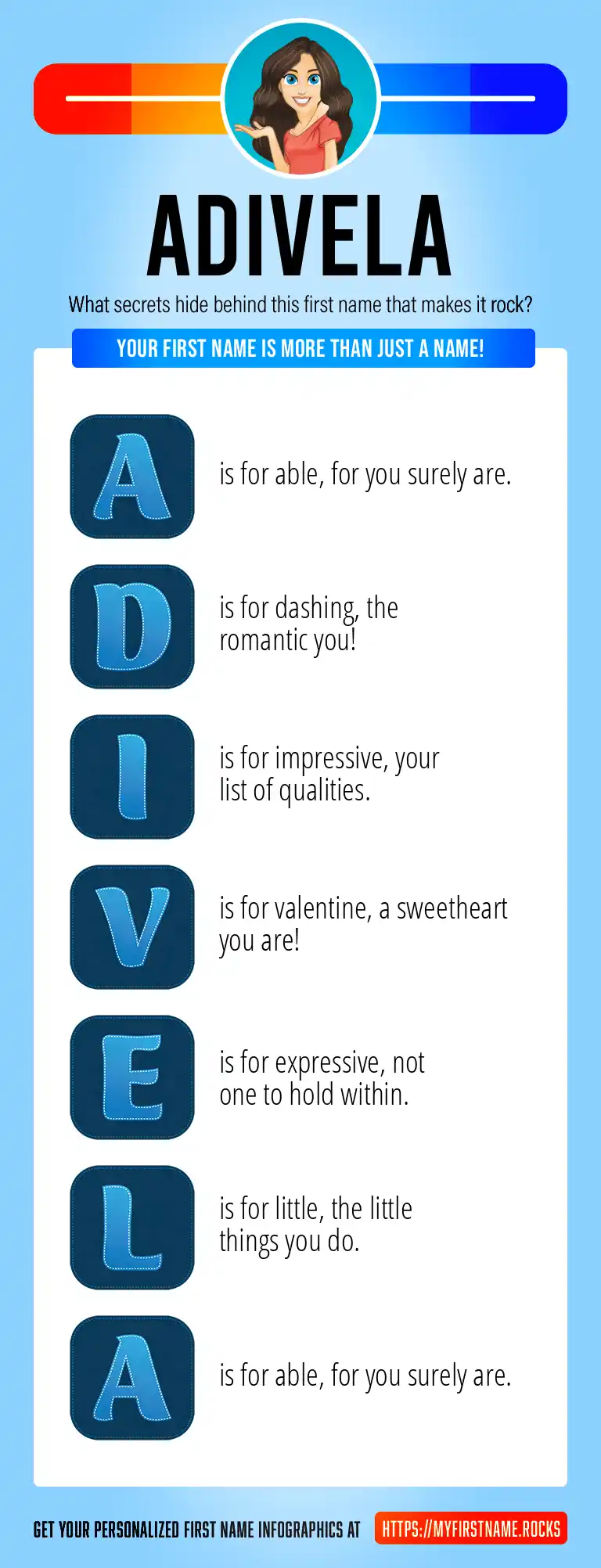 ADIVELA

What secrets hide behind this first name that makes it rock?

YOUR FIRST NAME IS MORE THAN JUST A NAME!

A is for able, for you surely are.

D is for dashing, the romantic you!

I is for impressive, your list of qualities.

V is for valentine, a sweetheart you are!

E is for expressive, not one to hold within.

L is for little, the little things you do.

A is for able, for you surely are.

GET YOUR PERSONALIZED FIRST NAME INFOGRAPHICS AT HTTPS://MYFIRSTNAME.ROCKS