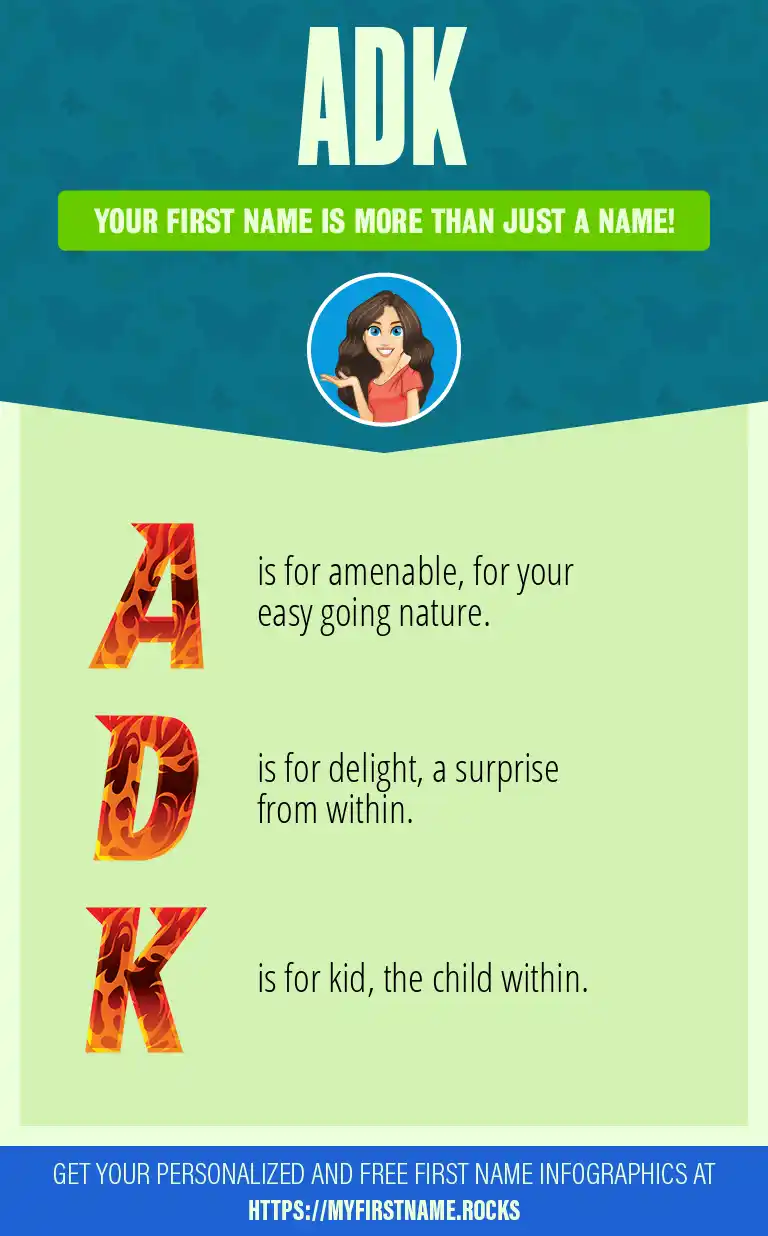 ADK

YOUR FIRST NAME IS MORE THAN JUST A NAME!

A is for amenable, for your easy going nature.

D is for delight, a surprise from within.

K is for kid, the child within.

GET YOUR PERSONALIZED AND FREE FIRST NAME INFOGRAPHICS AT HTTPS://MYFIRSTNAME.ROCKS