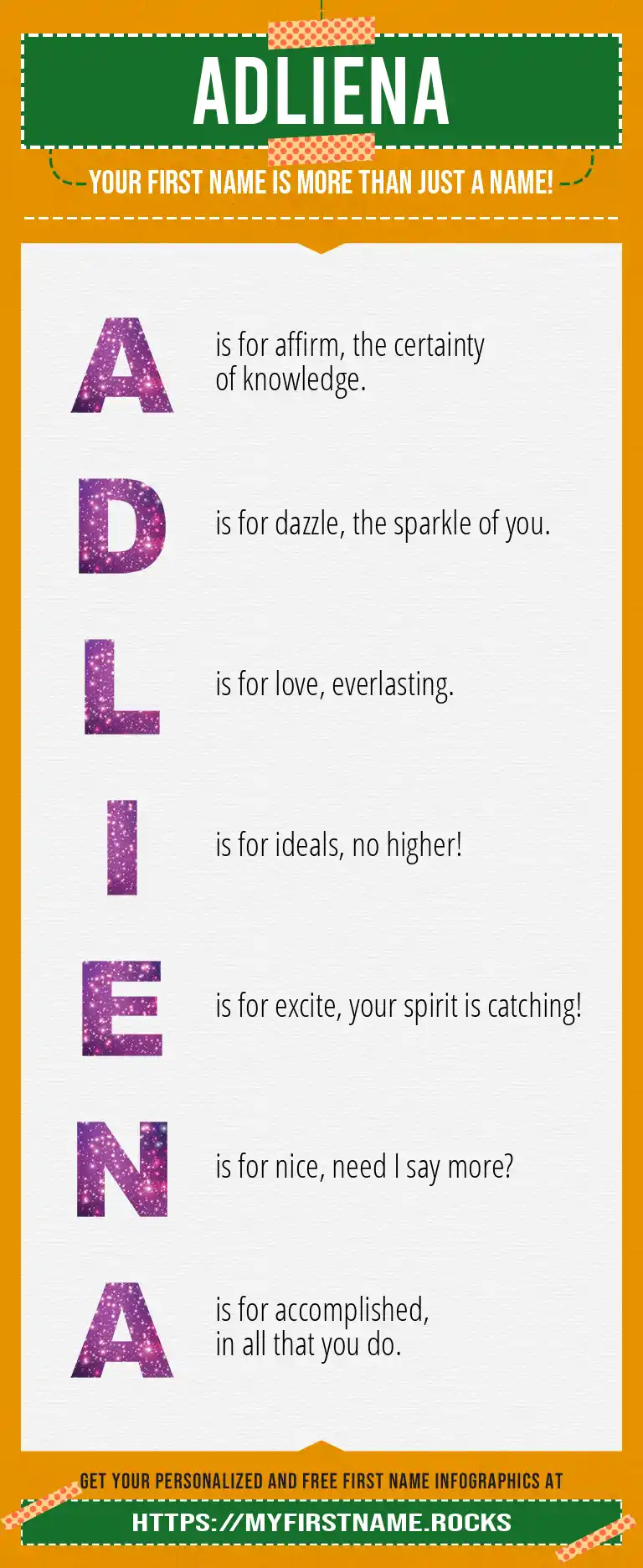 ADLIENA

YOUR FIRST NAME IS MORE THAN JUST A NAME!

A is for affirm, the certainty of knowledge.

D is for dazzle, the sparkle of you.

L is for love, everlasting.

I is for ideals, no higher!

E is for excite, your spirit is catching!

N is for nice, need I say more?

A is for accomplished, in all that you do.

GET YOUR PERSONALIZED AND FREE FIRST NAME INFOGRAPHICS AT

HTTPS://MYFIRSTNAME.ROCKS