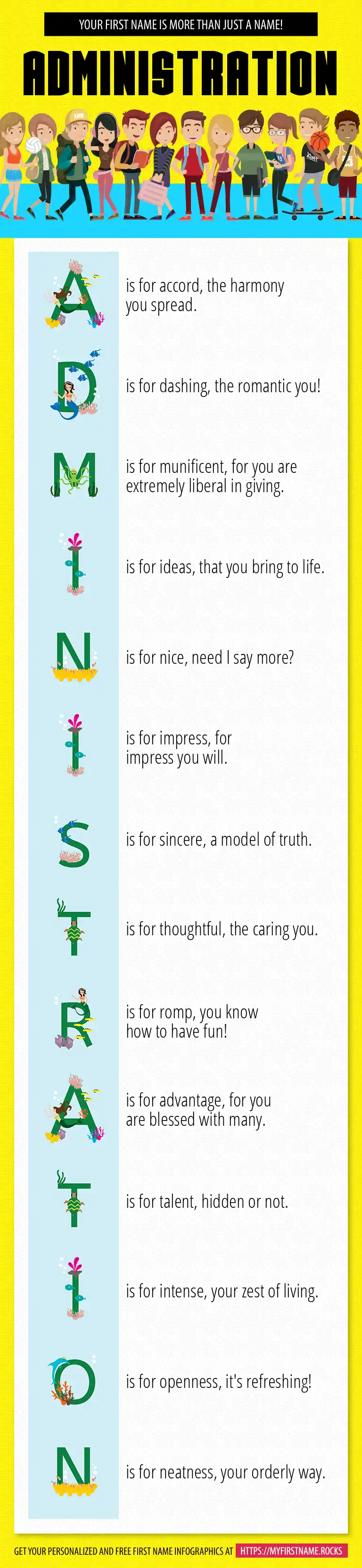 YOUR FIRST NAME IS MORE THAN JUST A NAME!

ADMINISTRATION

A is for accord, the harmony you spread.

D is for dashing, the romantic you!

M is for munificent, for you are extremely liberal in giving.

I is for ideas, that you bring to life.

N is for nice, need I say more?

I is for impress, for impress you will.

S is for sincere, a model of truth.

T is for thoughtful, the caring you.

R is for romp, you know how to have fun!

A is for advantage, for you are blessed with many.

T is for talent, hidden or not.

I is for intense, your zest of living.

O is for openness, it's refreshing!

N is for neatness, your orderly way.

GET YOUR PERSONALIZED AND FREE FIRST NAME INFOGRAPHICS AT HTTPS://MYFIRSTNAME.ROCKS