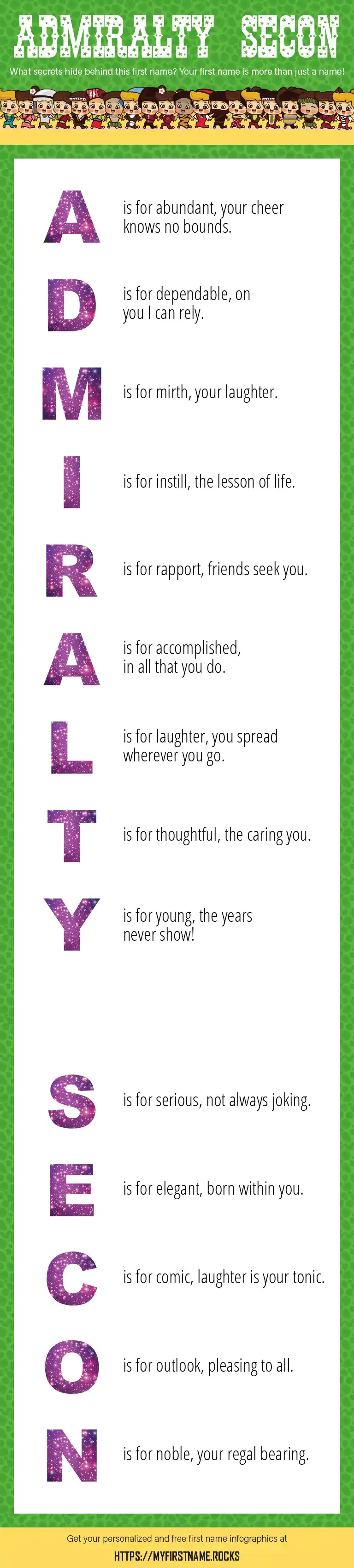 ADMIRALTY SECON

What secrets hide behind this first name? Your first name is more than just a name!

A is for abundant, your cheer knows no bounds.

D is for dependable, on you I can rely.

M is for mirth, your laughter.

I is for instill, the lesson of life.

R is for rapport, friends seek you.

A is for accomplished, in all that you do.

L is for laughter, you spread wherever you go.

T is for thoughtful, the caring you.

Y is for young, the years never show!

S is for serious, not always joking.

E is for elegant, born within you.

C is for comic, laughter is your tonic.

O is for outlook, pleasing to all.

N is for noble, your regal bearing.

Get your personalized and free first name infographics at

HTTPS://MYFIRSTNAME.ROCKS