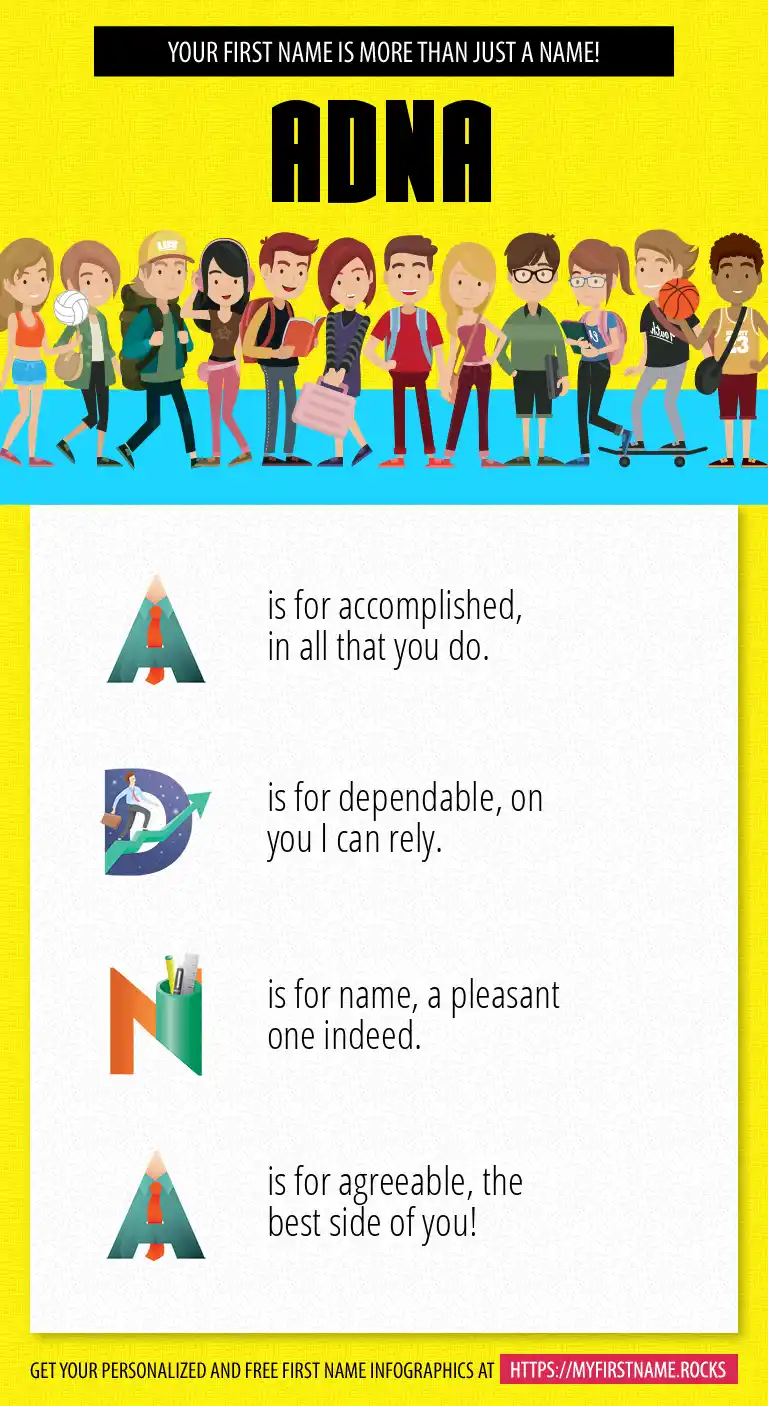 YOUR FIRST NAME IS MORE THAN JUST A NAME!

ADNA

A is for accomplished, in all that you do.

D is for dependable, on you I can rely.

N is for name, a pleasant one indeed.

A is for agreeable, the best side of you!

GET YOUR PERSONALIZED AND FREE FIRST NAME INFOGRAPHICS AT HTTPS://MYFIRSTNAME.ROCKS