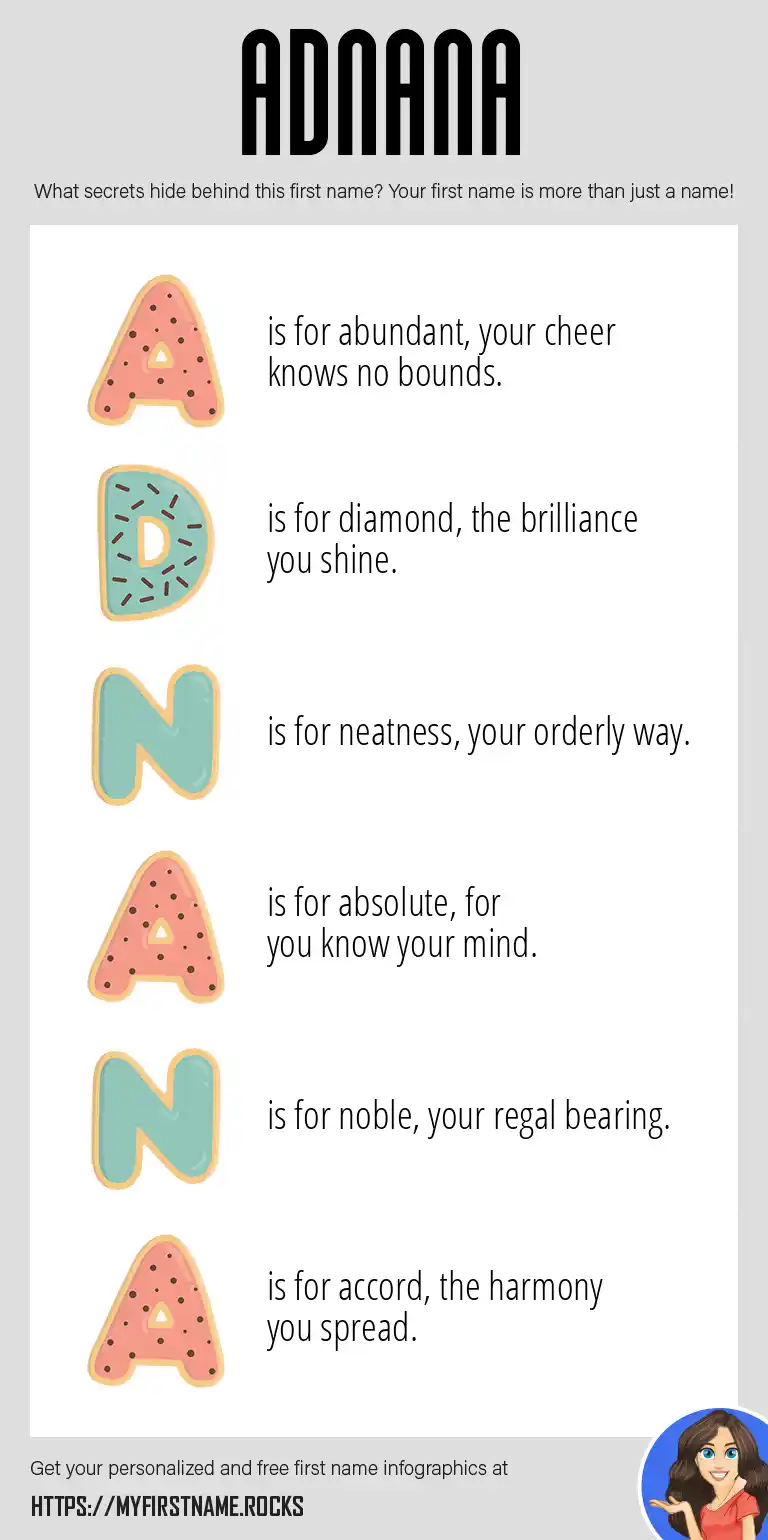 ADNANA

What secrets hide behind this first name? Your first name is more than just a name!

A is for abundant, your cheer knows no bounds.

D is for diamond, the brilliance you shine.

N is for neatness, your orderly way.

A is for absolute, for you know your mind.

N is for noble, your regal bearing.

A is for accord, the harmony you spread.

Get your personalized and free first name infographics at

HTTPS://MYFIRSTNAME.ROCKS