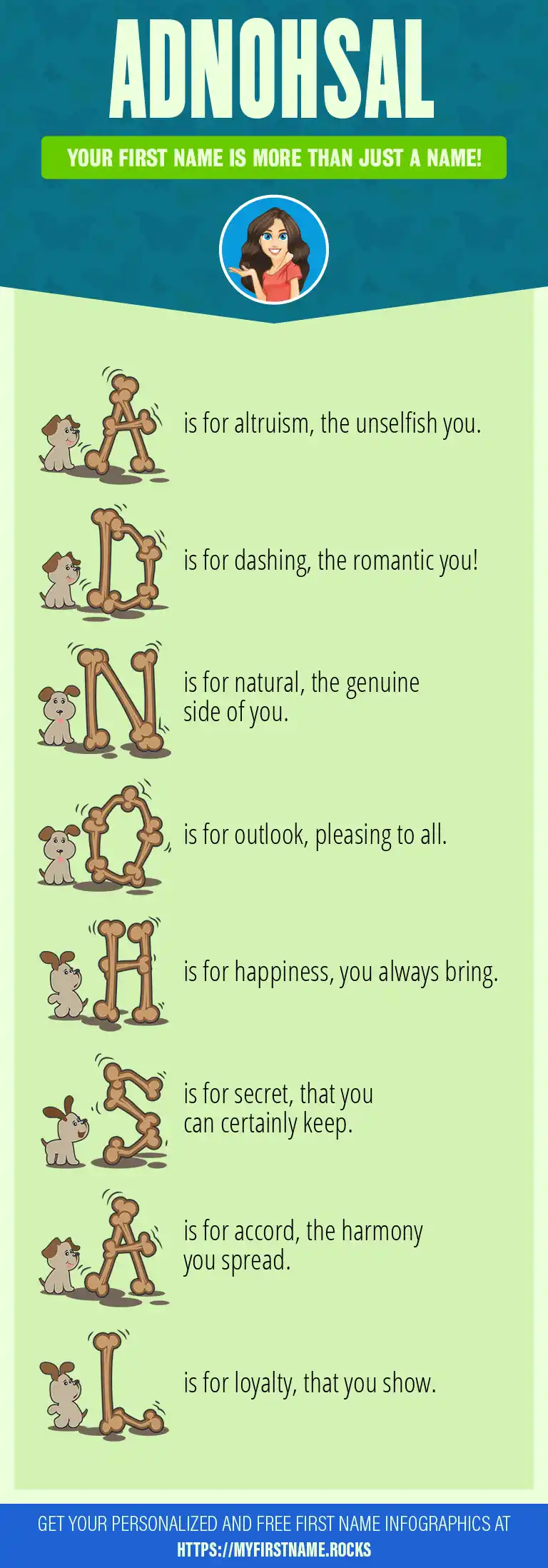 ADNOHSAL

YOUR FIRST NAME IS MORE THAN JUST A NAME!

A is for altruism, the unselfish you.

D is for dashing, the romantic you!

N is for natural, the genuine side of you.

O is for outlook, pleasing to all.

H is for happiness, you always bring.

S is for secret, that you can certainly keep.

A is for accord, the harmony you spread.

L is for loyalty, that you show.

GET YOUR PERSONALIZED AND FREE FIRST NAME INFOGRAPHICS AT HTTPS://MYFIRSTNAME.ROCKS