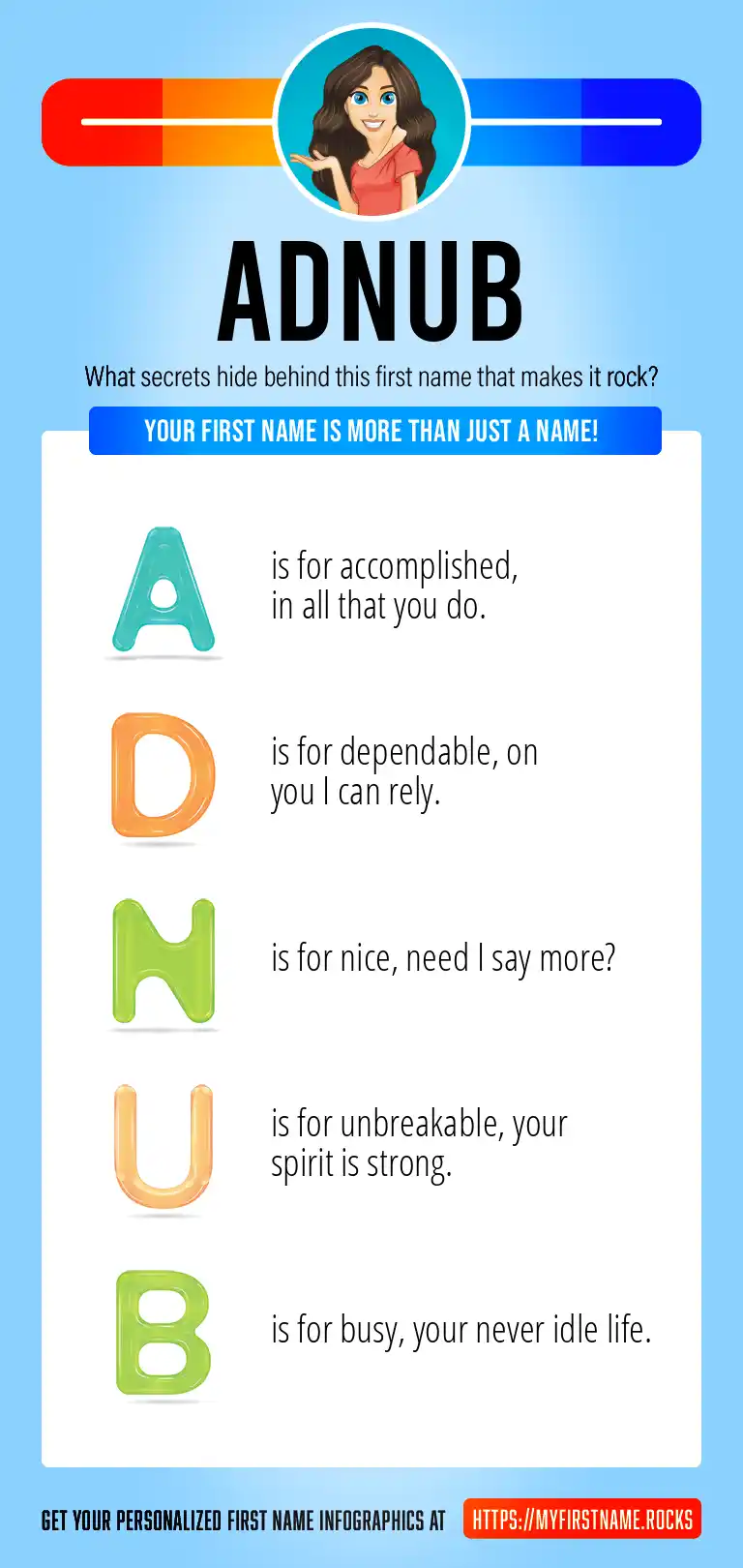 ADNUB

What secrets hide behind this first name that makes it rock?

YOUR FIRST NAME IS MORE THAN JUST A NAME!

A is for accomplished, in all that you do.

D is for dependable, on you I can rely.

N is for nice, need I say more?

U is for unbreakable, your spirit is strong.

B is for busy, your never idle life.

GET YOUR PERSONALIZED FIRST NAME INFOGRAPHICS AT HTTPS://MYFIRSTNAME.ROCKS