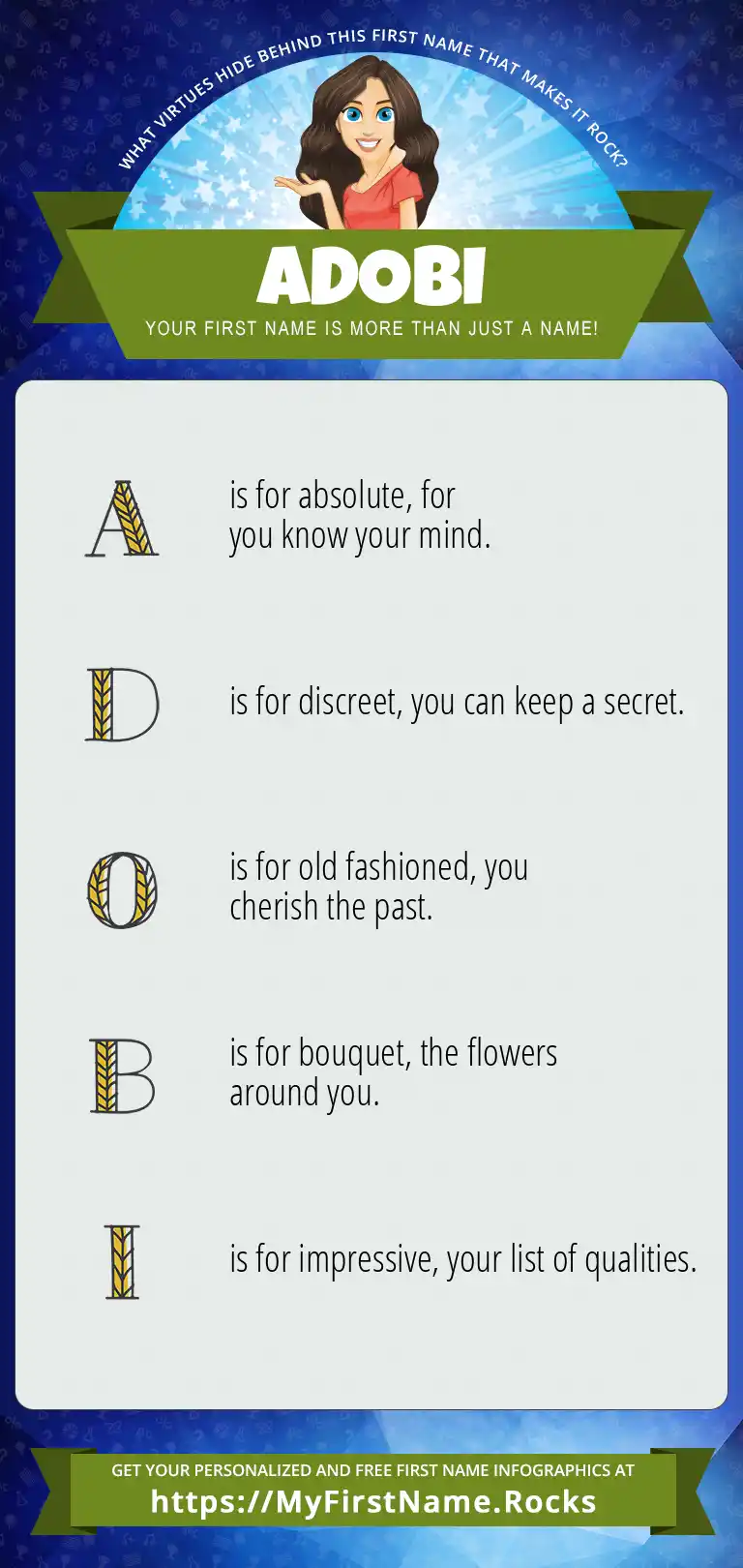 WHAT VIRTUES HIDE BEHIND THIS FIRST NAME THAT MAKES IT ROCK?

ADOBI

YOUR FIRST NAME IS MORE THAN JUST A NAME!

A is for absolute, for you know your mind.

D is for discreet, you can keep a secret.

O is for old fashioned, you cherish the past.

B is for bouquet, the flowers around you.

I is for impressive, your list of qualities.

GET YOUR PERSONALIZED AND FREE FIRST NAME INFOGRAPHICS AT
https://MyFirstName.Rocks