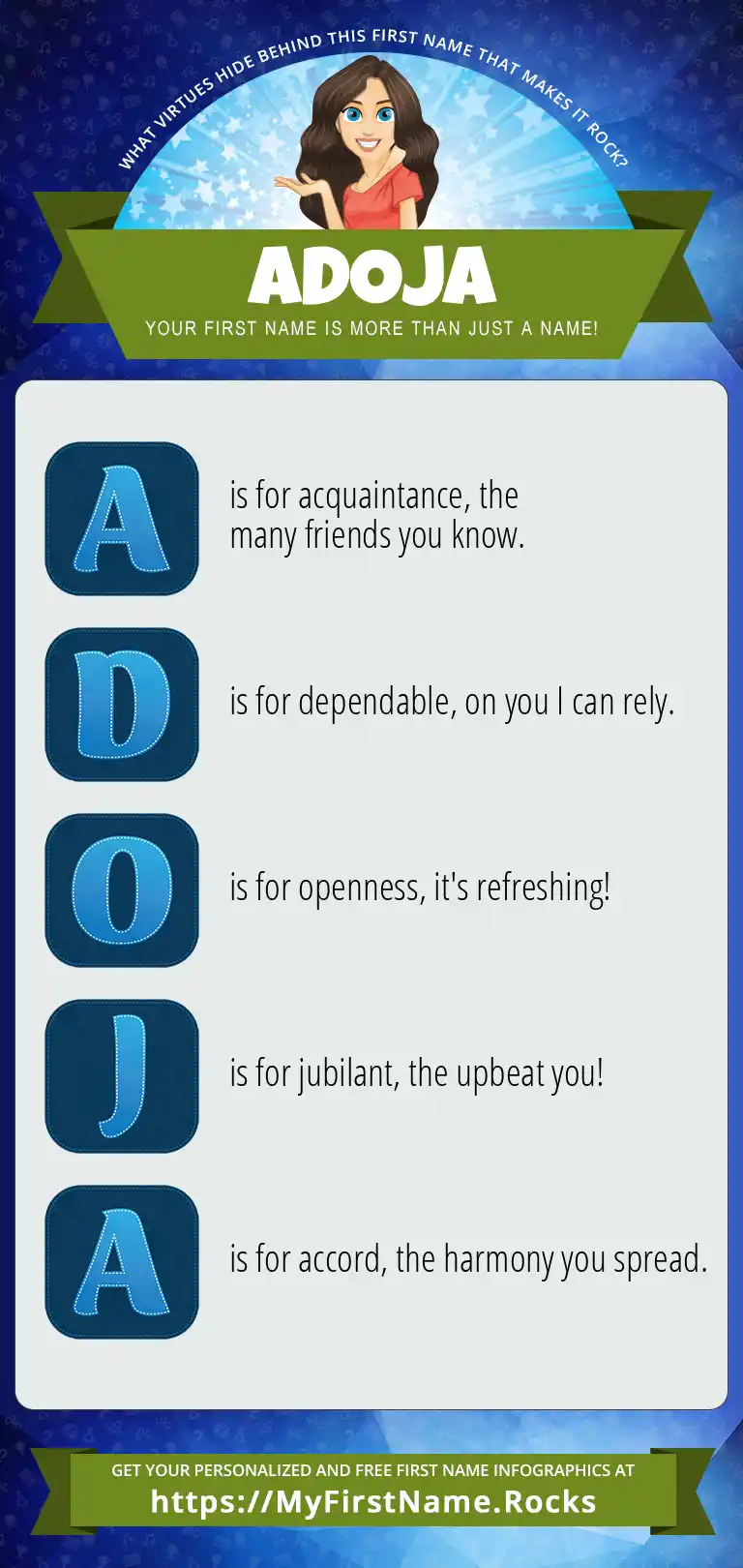 WHAT VIRTUES HIDE BEHIND THIS FIRST NAME THAT MAKES IT ROCK?

ADOJA

YOUR FIRST NAME IS MORE THAN JUST A NAME!

A is for acquaintance, the many friends you know.

D is for dependable, on you I can rely.

O is for openness, it's refreshing!

J is for jubilant, the upbeat you!

A is for accord, the harmony you spread.

GET YOUR PERSONALIZED AND FREE FIRST NAME INFOGRAPHICS AT
https://MyFirstName.Rocks