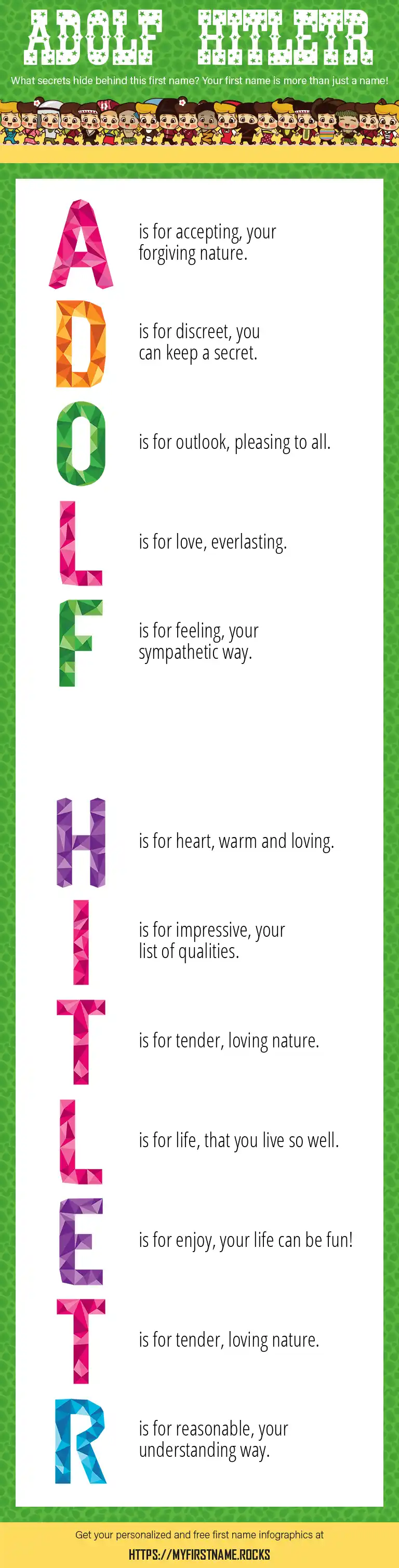 ADOLF HITLETR

What secrets hide behind this first name? Your first name is more than just a name!

A is for accepting, your forgiving nature.

D is for discreet, you can keep a secret.

O is for outlook, pleasing to all.

L is for love, everlasting.

F is for feeling, your sympathetic way.

H is for heart, warm and loving.

I is for impressive, your list of qualities.

T is for tender, loving nature.

L is for life, that you live so well.

E is for enjoy, your life can be fun!

T is for tender, loving nature.

R is for reasonable, your understanding way.

Get your personalized and free first name infographics at

HTTPS://MYFIRSTNAME.ROCKS