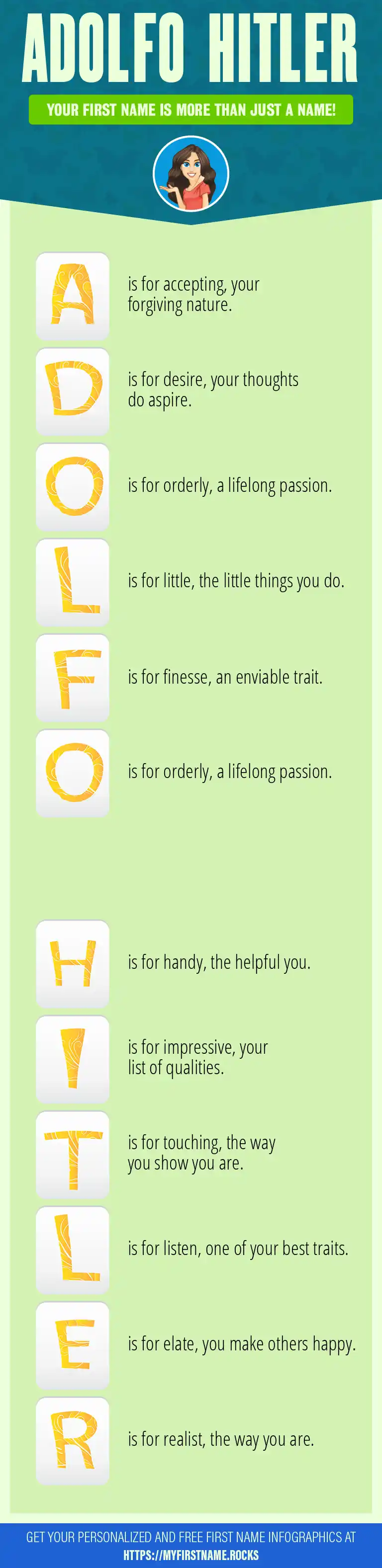 ADOLFO HITLER

YOUR FIRST NAME IS MORE THAN JUST A NAME!

A is for accepting, your forgiving nature.

D is for desire, your thoughts do aspire.

O is for orderly, a lifelong passion.

L is for little, the little things you do.

F is for finesse, an enviable trait.

O is for orderly, a lifelong passion.

H is for handy, the helpful you.

I is for impressive, your list of qualities.

T is for touching, the way you show you are.

L is for listen, one of your best traits.

E is for elate, you make others happy.

R is for realist, the way you are.

GET YOUR PERSONALIZED AND FREE FIRST NAME INFOGRAPHICS AT HTTPS://MYFIRSTNAME.ROCKS