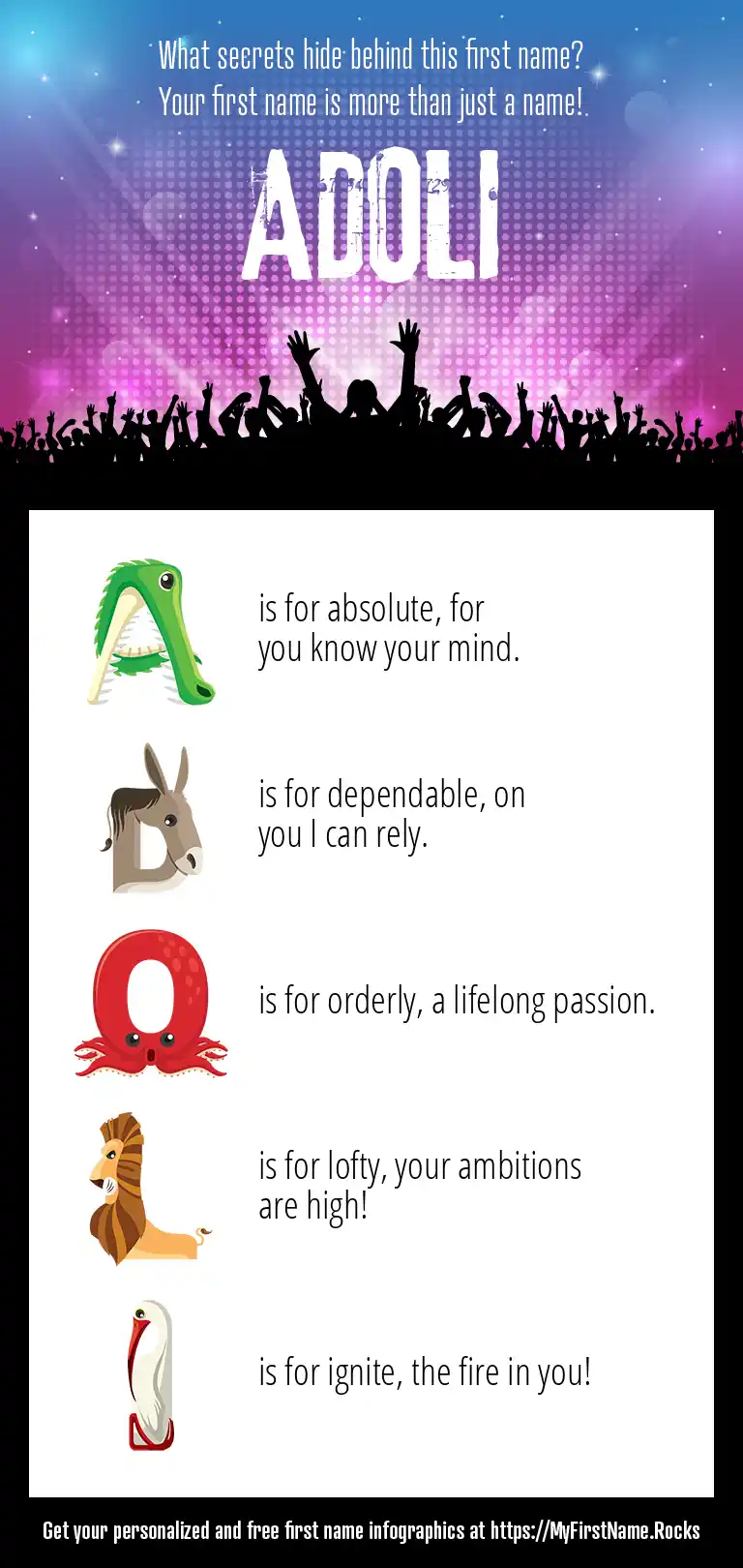 What secrets hide behind this first name?
Your first name is more than just a name!

ADOLI

A is for absolute, for you know your mind.

D is for dependable, on you I can rely.

O is for orderly, a lifelong passion.

L is for lofty, your ambitions are high!

I is for ignite, the fire in you!

Get your personalized and free first name infographics at https://MyFirstName.Rocks