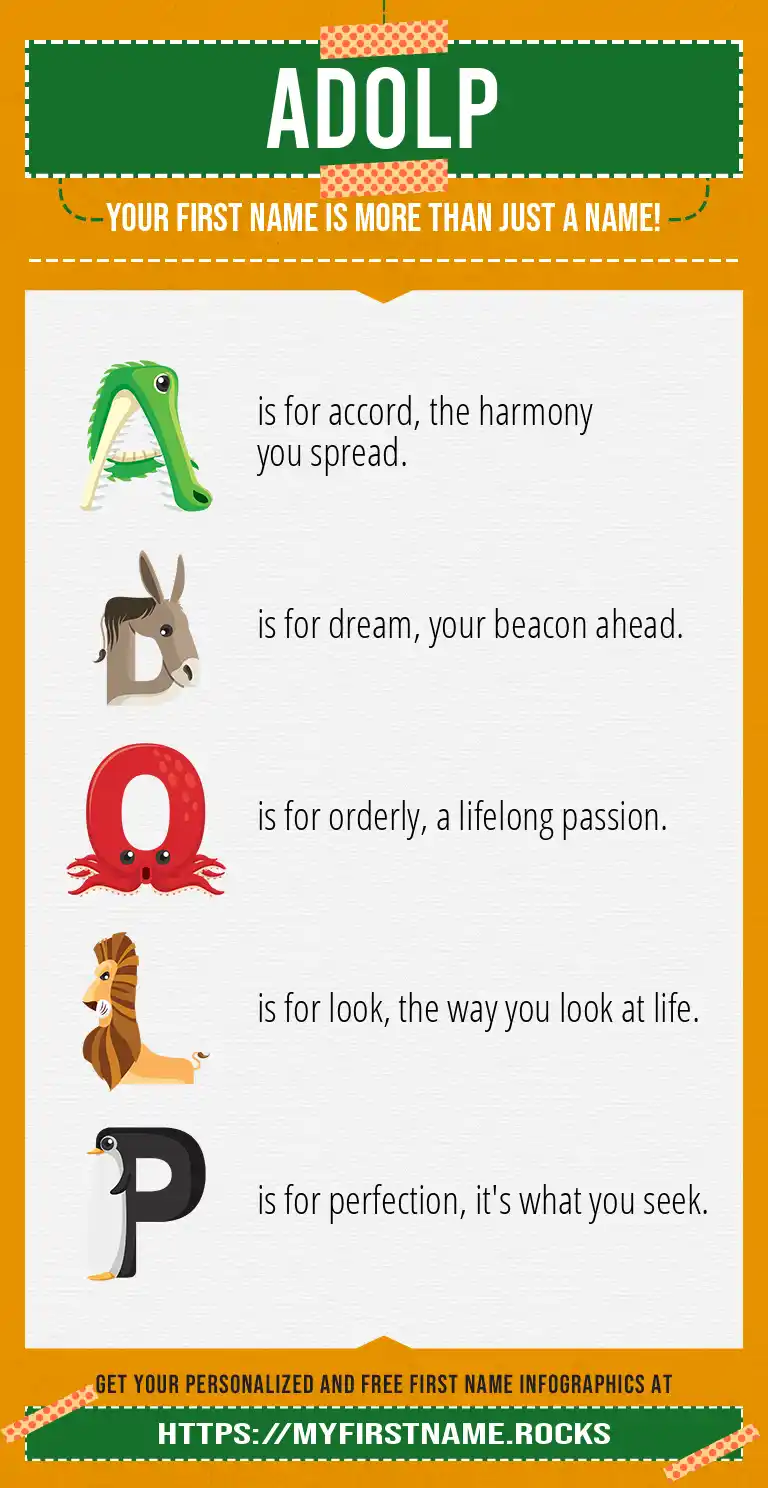 ADOLP

YOUR FIRST NAME IS MORE THAN JUST A NAME!

A is for accord, the harmony you spread.

D is for dream, your beacon ahead.

O is for orderly, a lifelong passion.

L is for look, the way you look at life.

P is for perfection, it's what you seek.

GET YOUR PERSONALIZED AND FREE FIRST NAME INFOGRAPHICS AT

HTTPS://MYFIRSTNAME.ROCKS