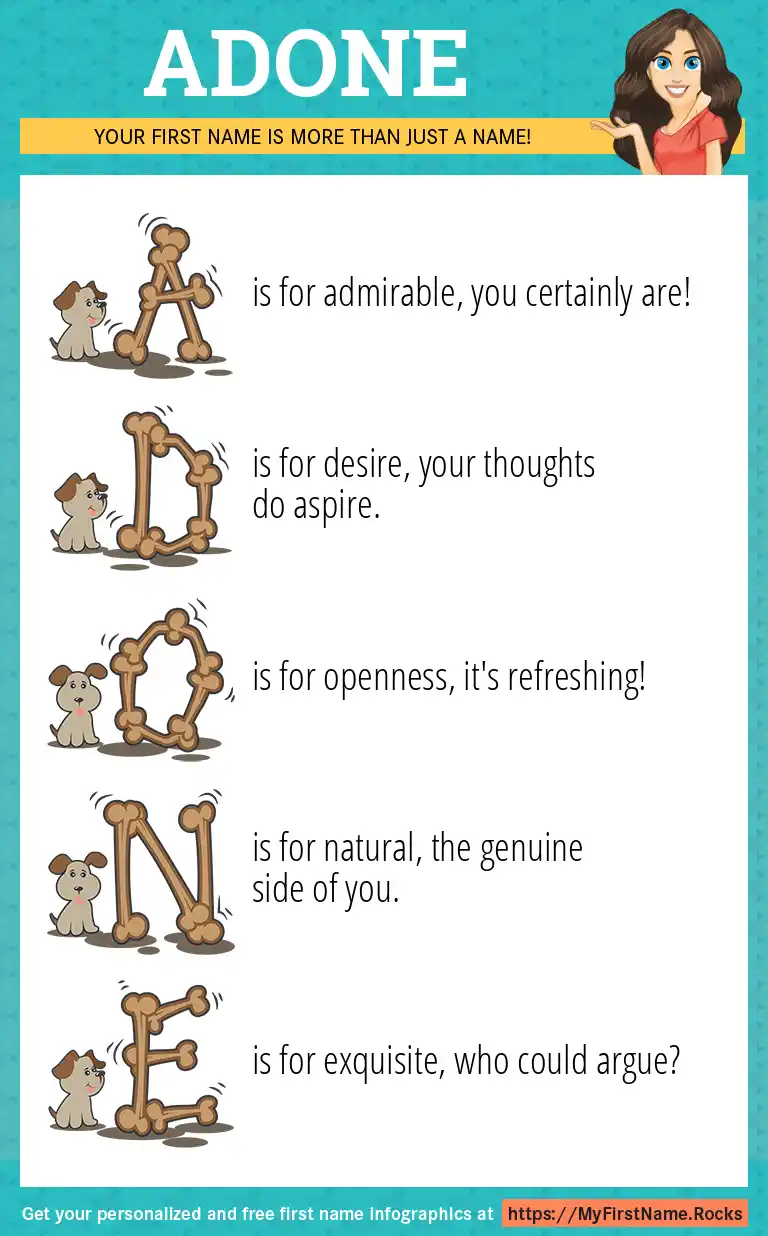 ADONE

YOUR FIRST NAME IS MORE THAN JUST A NAME!

A is for admirable, you certainly are!

D is for desire, your thoughts do aspire.

O is for openness, it's refreshing!

N is for natural, the genuine side of you.

E is for exquisite, who could argue?

Get your personalized and free first name infographics at https://MyFirstName.Rocks