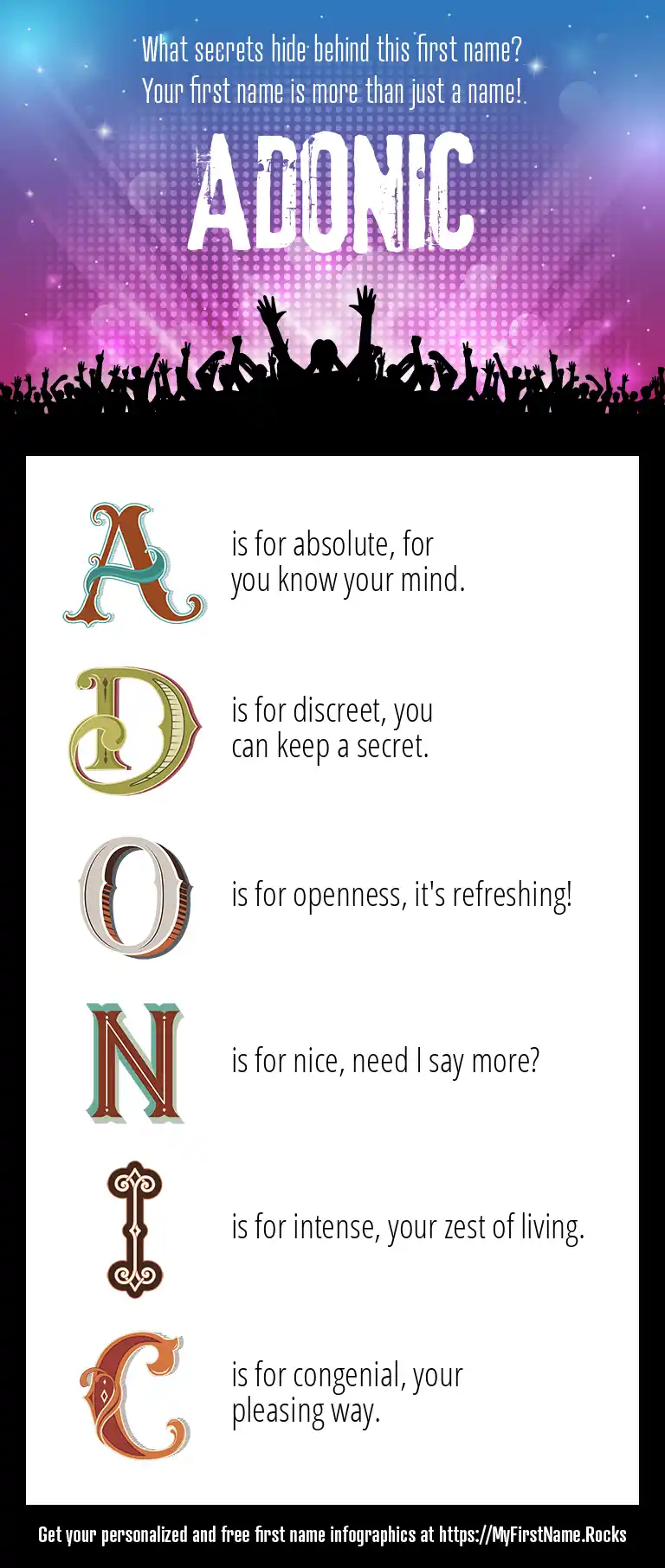 What secrets hide behind this first name?
Your first name is more than just a name!

ADONIC

A is for absolute, for you know your mind.

D is for discreet, you can keep a secret.

O is for openness, it's refreshing!

N is for nice, need I say more?

I is for intense, your zest of living.

C is for congenial, your pleasing way.

Get your personalized and free first name infographics at https://MyFirstName.Rocks