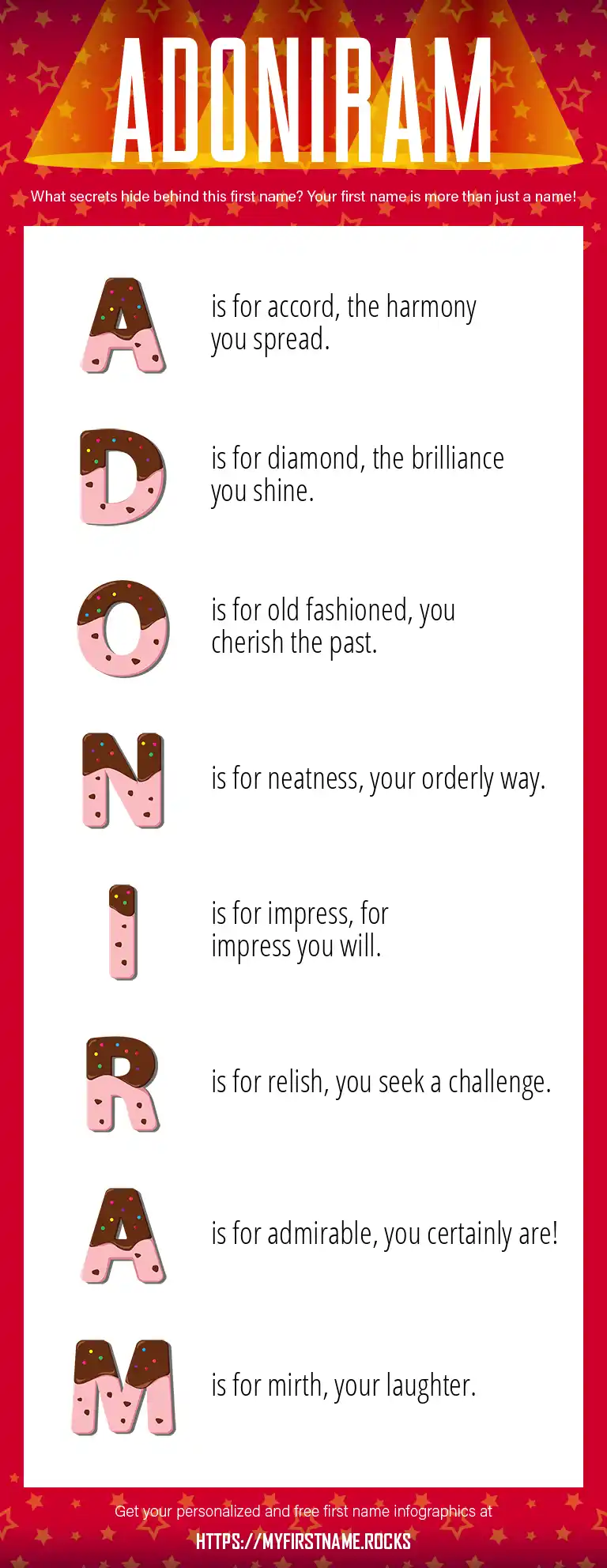 ADONIRAM

What secrets hide behind this first name? Your first name is more than just a name!

A is for accord, the harmony you spread.

D is for diamond, the brilliance you shine.

O is for old fashioned, you cherish the past.

N is for neatness, your orderly way.

I is for impress, for impress you will.

R is for relish, you seek a challenge.

A is for admirable, you certainly are!

M is for mirth, your laughter.

Get your personalized and free first name infographics at

HTTPS://MYFIRSTNAME.ROCKS