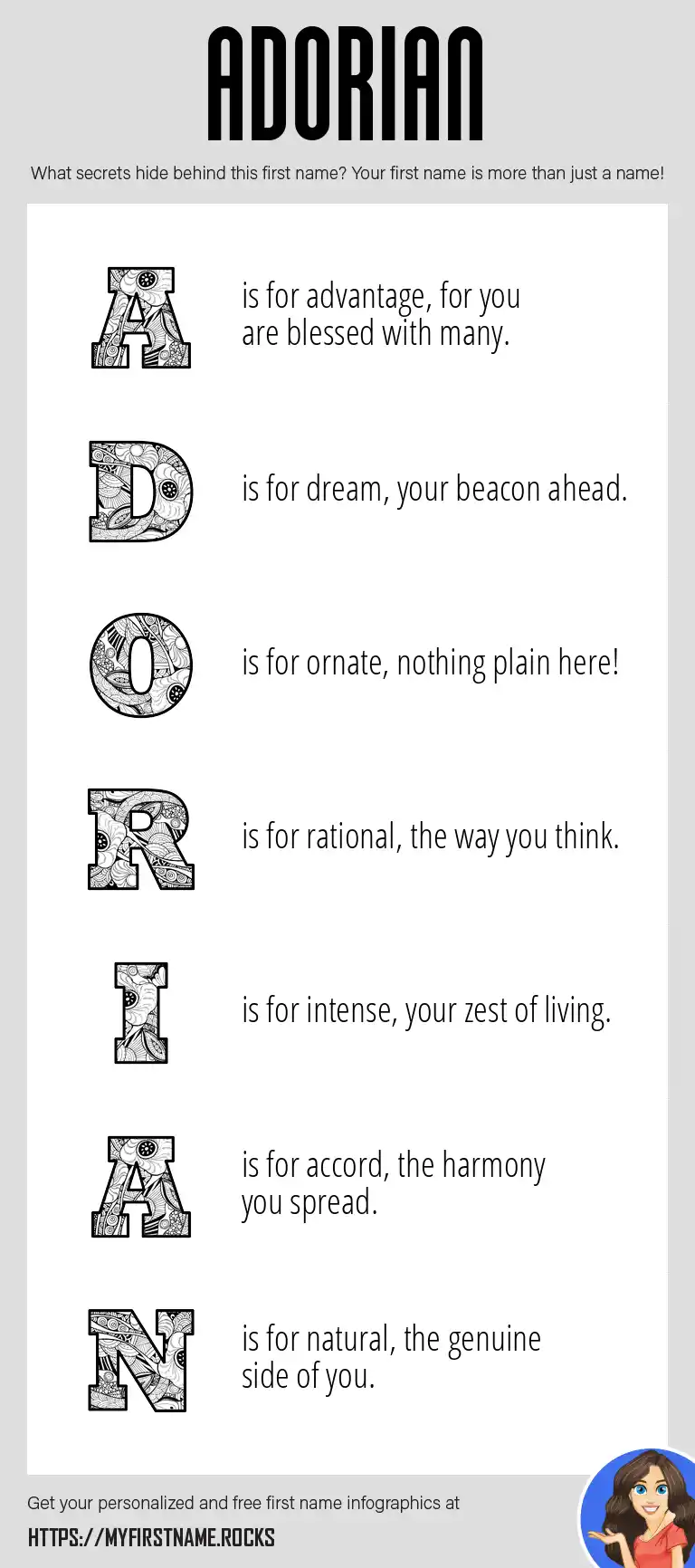 ADORIAN

What secrets hide behind this first name? Your first name is more than just a name!

A is for advantage, for you are blessed with many.

D is for dream, your beacon ahead.

O is for ornate, nothing plain here!

R is for rational, the way you think.

I is for intense, your zest of living.

A is for accord, the harmony you spread.

N is for natural, the genuine side of you.

Get your personalized and free first name infographics at

HTTPS://MYFIRSTNAME.ROCKS