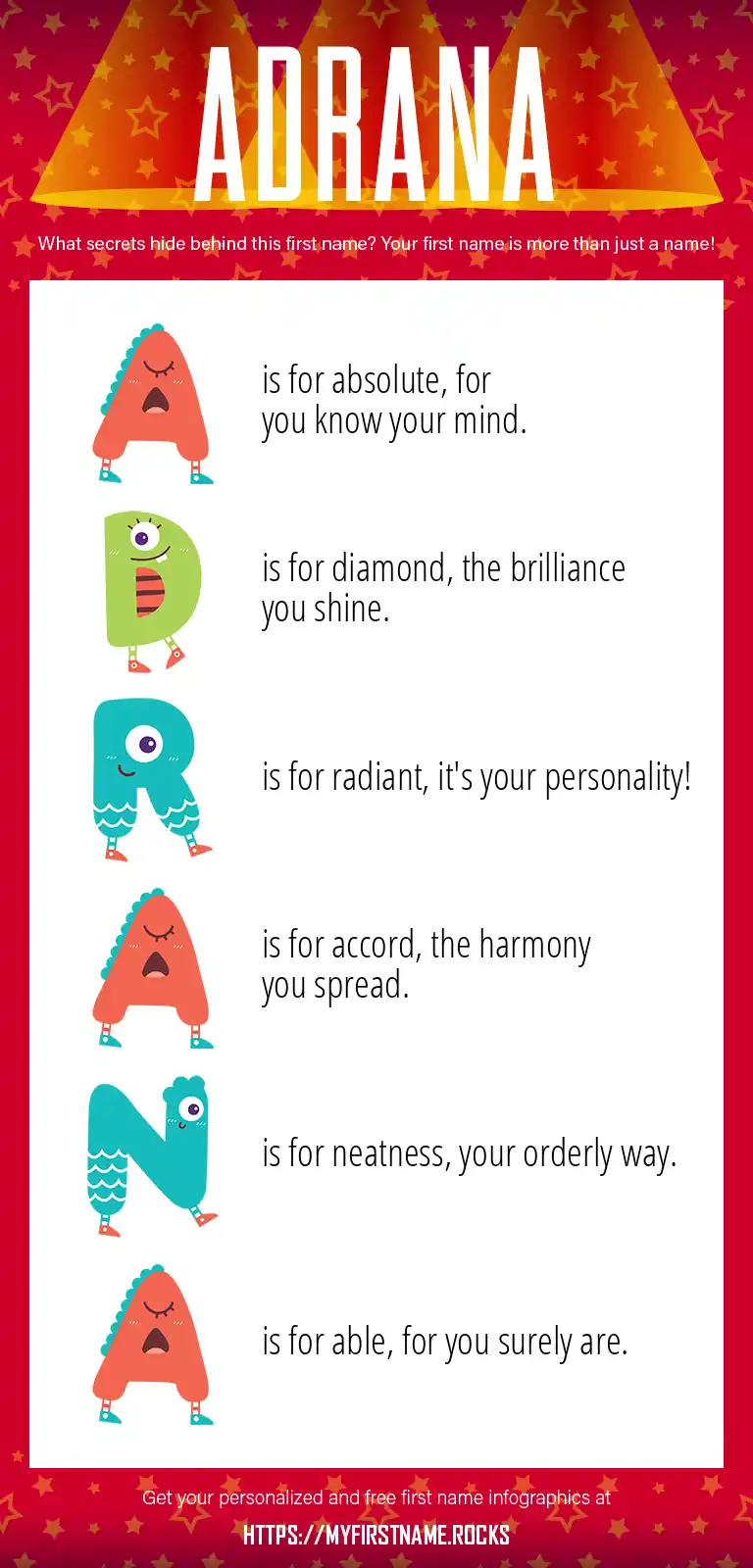 ADRANA

What secrets hide behind this first name? Your first name is more than just a name!

A is for absolute, for you know your mind.

D is for diamond, the brilliance you shine.

R is for radiant, it's your personality!

A is for accord, the harmony you spread.

N is for neatness, your orderly way.

A is for able, for you surely are.

Get your personalized and free first name infographics at

HTTPS://MYFIRSTNAME.ROCKS