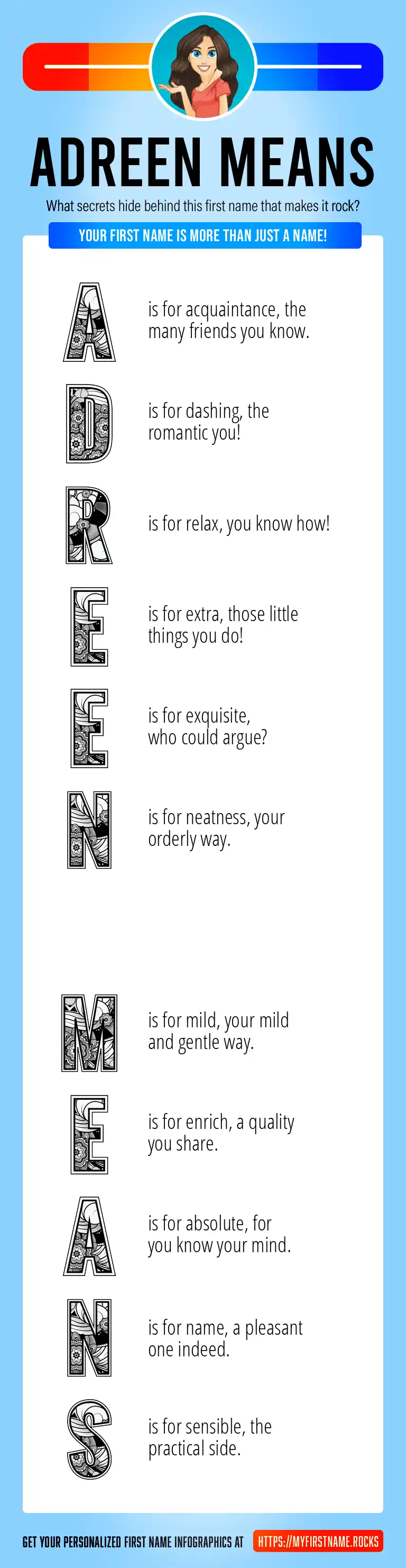 ADREEN MEANS

What secrets hide behind this first name that makes it rock?

YOUR FIRST NAME IS MORE THAN JUST A NAME!

A is for acquaintance, the many friends you know.

D is for dashing, the romantic you!

R is for relax, you know how!

E is for extra, those little things you do!

E is for exquisite, who could argue?

N is for neatness, your orderly way.

M is for mild, your mild and gentle way.

E is for enrich, a quality you share.

A is for absolute, for you know your mind.

N is for name, a pleasant one indeed.

S is for sensible, the practical side.

GET YOUR PERSONALIZED FIRST NAME INFOGRAPHICS AT HTTPS://MYFIRSTNAME.ROCKS