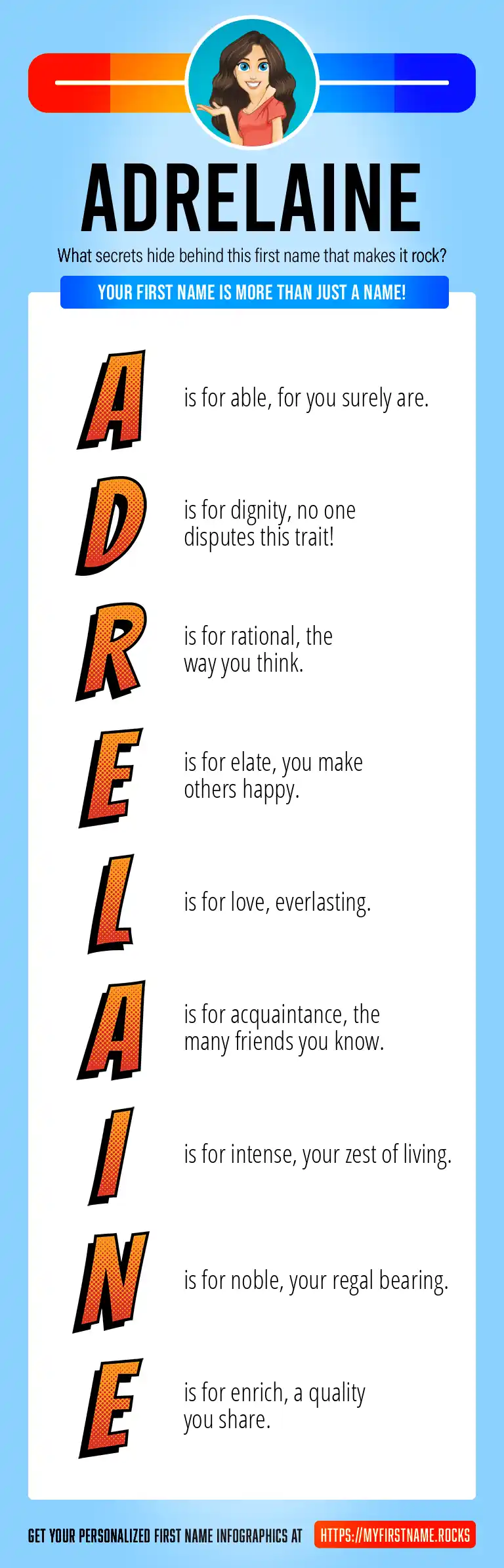 ADRELAINE

What secrets hide behind this first name that makes it rock?

YOUR FIRST NAME IS MORE THAN JUST A NAME!

A is for able, for you surely are.

D is for dignity, no one disputes this trait!

R is for rational, the way you think.

E is for elate, you make others happy.

L is for love, everlasting.

A is for acquaintance, the many friends you know.

I is for intense, your zest of living.

N is for noble, your regal bearing.

E is for enrich, a quality you share.

GET YOUR PERSONALIZED FIRST NAME INFOGRAPHICS AT HTTPS://MYFIRSTNAME.ROCKS